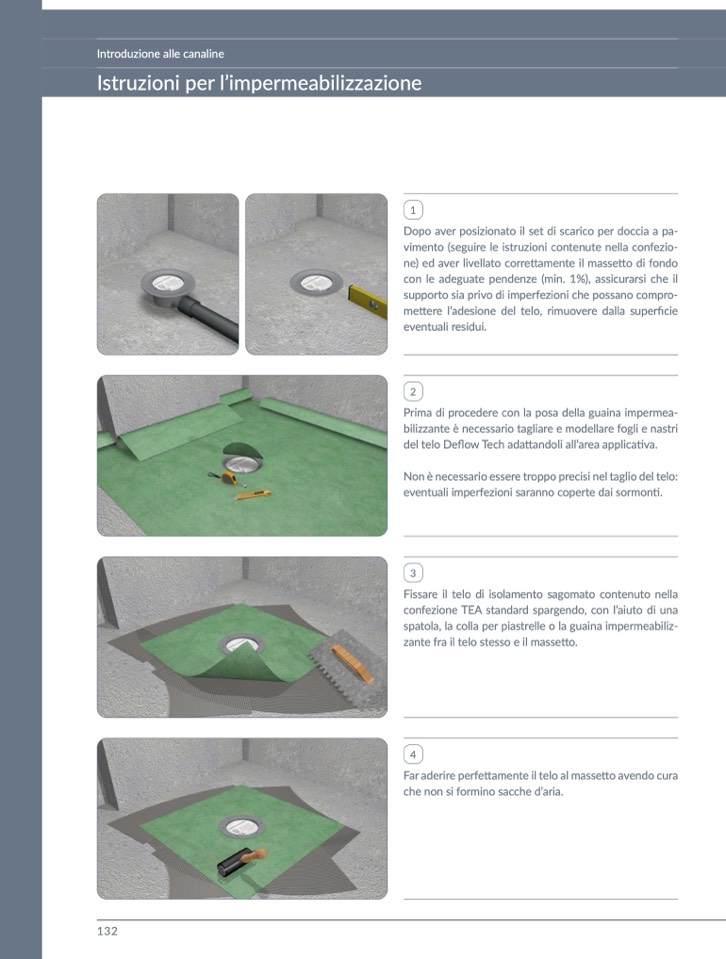 Introduzione alle canaline

Istruzioni per l'impermeabilizzazione

1

Dopo aver posizionato il set di scarico per doccia a pavimento (seguire le istruzioni contenute nella confezione) ed aver livellato correttamente il massetto di fondo con le adeguate pendenze (min. 1%), assicurarsi che il supporto sia privo di imperfezioni che possano compromettere l'adesione del telo, rimuovere dalla superficie eventuali residui.

2

Prima di procedere con la posa della guaina impermeabilizzante è necessario tagliare e modellare fogli e nastri del telo Deflow Tech adattandoli all'area applicativa.

Non è necessario essere troppo precisi nel taglio del telo: eventuali imperfezioni saranno coperte dai sormonti.

3

Fissare il telo di isolamento sagomato contenuto nella confezione TEA standard spargendo, con l'aiuto di una spatola, la colla per piastrelle o la guaina impermeabilizzante fra il telo stesso e il massetto.

4

Far aderire perfettamente il telo al massetto avendo cura che non si formino sacche d'aria.

132