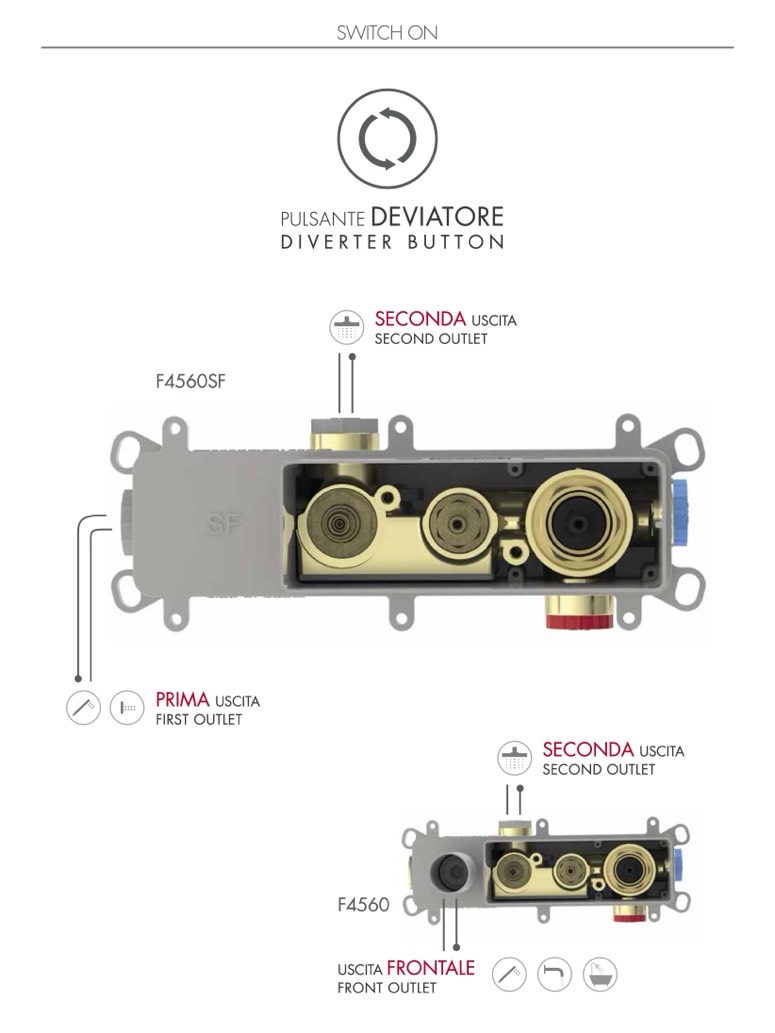 SWITCH ON

PULSANTE DEVIATORE
DIVERTER BUTTON

SECONDA USCITA
SECOND OUTLET

F4560SF

SF

PRIMA USCITA
FIRST OUTLET

SECONDA USCITA
SECOND OUTLET

F4560

USCITA FRONTALE
FRONT OUTLET