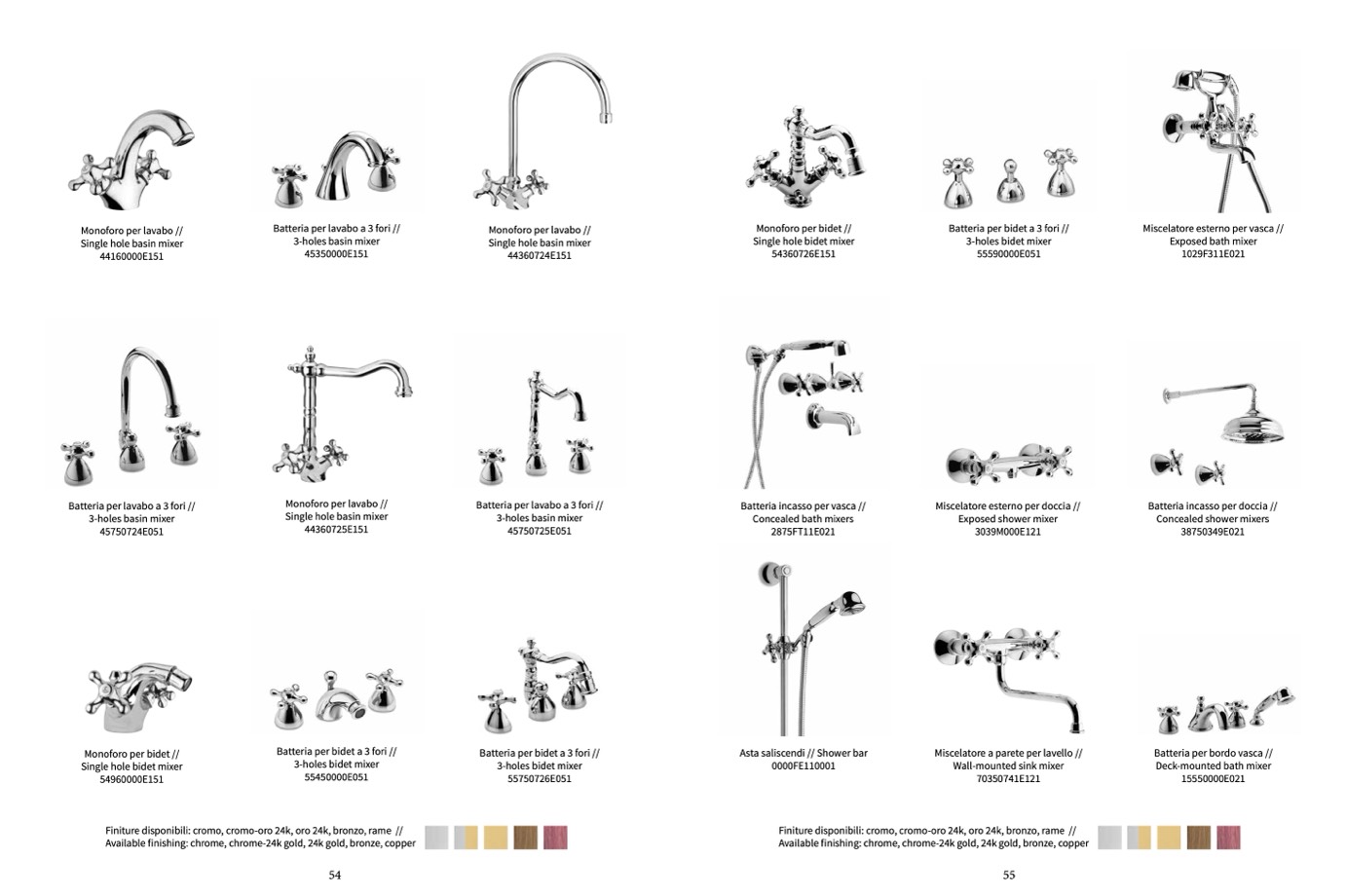 Monoforo per lavabo //
Single hole basin mixer
44160000E151

Batteria per lavabo a 3 fori //
3-holes basin mixer
45350000E151

Monoforo per lavabo //
Single hole basin mixer
44360724E151

Batteria per lavabo a 3 fori //
3-holes basin mixer
45750724E051

Monoforo per lavabo //
Single hole basin mixer
44360725E151

Batteria per lavabo a 3 fori //
3-holes basin mixer
45750725E051

Monoforo per bidet //
Single hole bidet mixer
54960000E151

Batteria per bidet a 3 fori //
3-holes bidet mixer
55450000E051

Batteria per bidet a 3 fori //
3-holes bidet mixer
55750726E051

Finiture disponibili: cromo, cromo-oro 24k, oro 24k, bronzo, rame //
Available finishing: chrome, chrome-24k gold, 24k gold, bronze, copper

54

Monoforo per bidet //
Single hole bidet mixer
54360726E151

Batteria per bidet a 3 fori //
3-holes bidet mixer
55590000E051

Miscelatore esterno per vasca //
Exposed bath mixer
1029F311E021

Batteria incasso per vasca //
Concealed bath mixers
2875FT11E021

Miscelatore esterno per doccia //
Exposed shower mixer
3039M000E121

Batteria incasso per doccia //
Concealed shower mixers
38750349E021

Asta saliscendi // Shower bar
0000FE110001

Miscelatore a parete per lavello //
Wall-mounted sink mixer
70350741E121

Batteria per bordo vasca //
Deck-mounted bath mixer
15550000E021

Finiture disponibili: cromo, cromo-oro 24k, oro 24k, bronzo, rame //
Available finishing: chrome, chrome-24k gold, 24k gold, bronze, copper

55