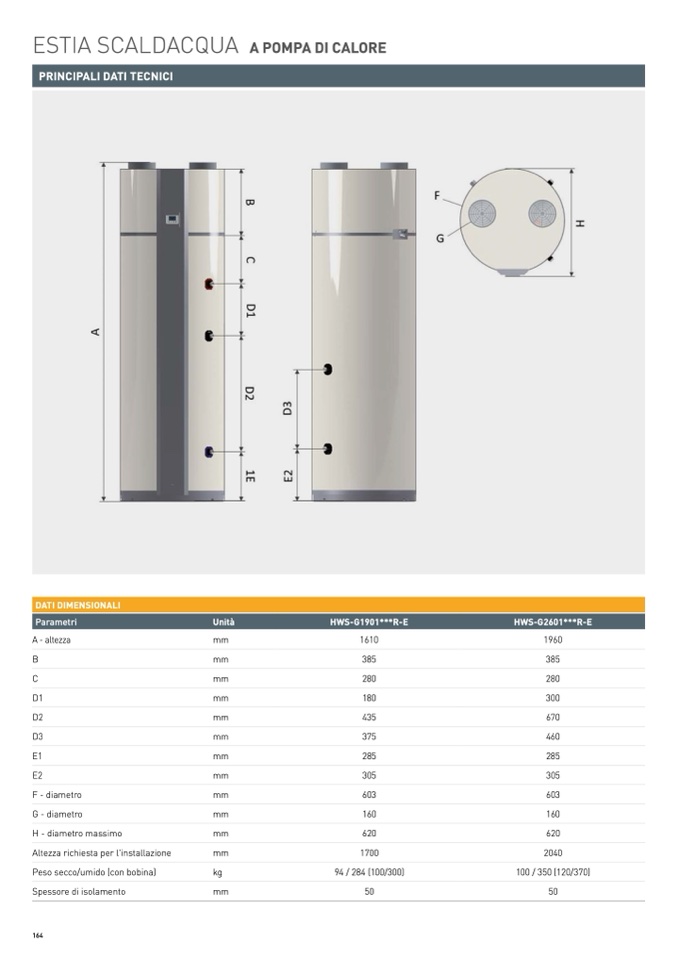 ESTIA SCALDACQUA A POMPA DI CALORE

PRINCIPALI DATI TECNICI

A
B
C
D1
D2
1E
D3
E2
F
G
H

DATI DIMENSIONALI

| Parametri | Unità | HWS-G1901***R-E | HWS-G2601***R-E |
|---|---|---|---|
| A - altezza | mm | 1610 | 1960 |
| B | mm | 385 | 385 |
| C | mm | 280 | 280 |
| D1 | mm | 180 | 300 |
| D2 | mm | 435 | 670 |
| D3 | mm | 375 | 460 |
| E1 | mm | 285 | 285 |
| E2 | mm | 305 | 305 |
| F - diametro | mm | 603 | 603 |
| G - diametro | mm | 160 | 160 |
| H - diametro massimo | mm | 620 | 620 |
| Altezza richiesta per l'installazione | mm | 1700 | 2040 |
| Peso secco/umido (con bobina) | kg | 94 / 284 (100/300) | 100 / 350 (120/370) |
| Spessore di isolamento | mm | 50 | 50 |

164