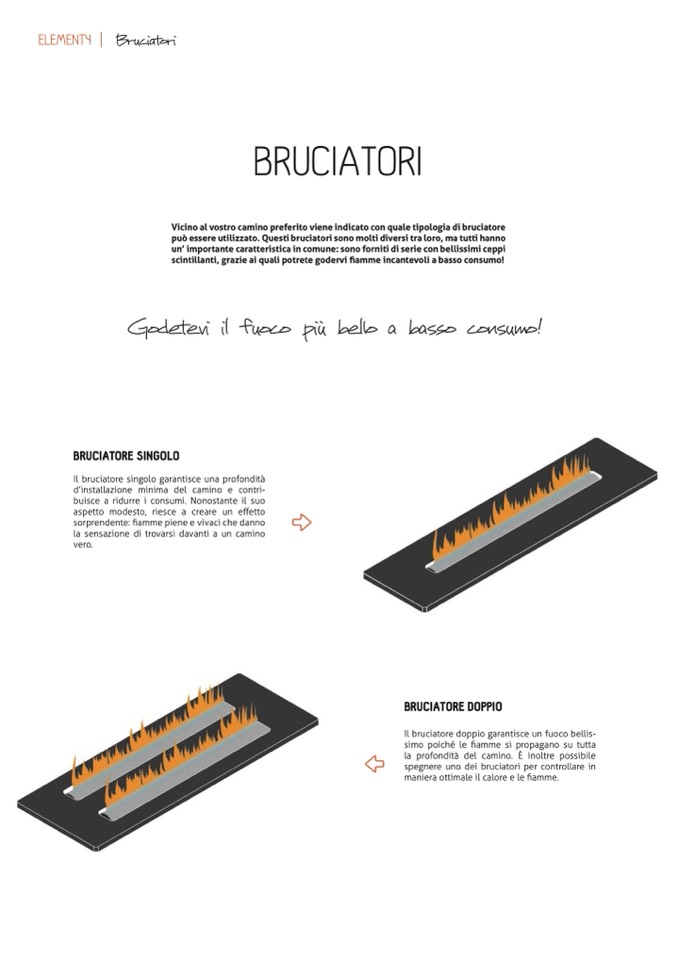 ELEMENTY | Bruciatori

BRUCIATORI

Vicino al vostro camino preferito viene indicato con quale tipologia di bruciatore può essere utilizzato. Questi bruciatori sono molti diversi tra loro, ma tutti hanno un' importante caratteristica in comune: sono forniti di serie con bellissimi ceppi scintillanti, grazie ai quali potrete godervi fiamme incantevoli a basso consumo!

Godetevi il fuoco più bello a basso consumo!

BRUCIATORE SINGOLO

Il bruciatore singolo garantisce una profondità d'installazione minima del camino e contribuisce a ridurre i consumi. Nonostante il suo aspetto modesto, riesce a creare un effetto sorprendente: fiamme piene e vivaci che danno la sensazione di trovarsi davanti a un camino vero.

BRUCIATORE DOPPIO

Il bruciatore doppio garantisce un fuoco bellissimo poiché le fiamme si propagano su tutta la profondità del camino. È inoltre possibile spegnere uno dei bruciatori per controllare in maniera ottimale il calore e le fiamme.