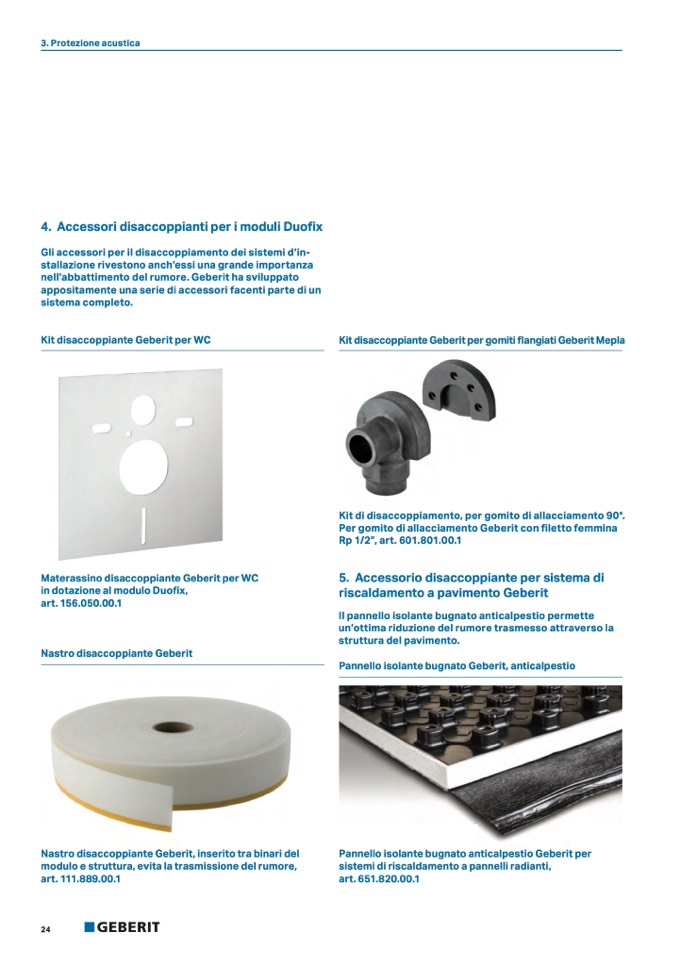 3. Protezione acustica

4. Accessori disaccoppianti per i moduli Duofix

Gli accessori per il disaccoppiamento dei sistemi d'installazione rivestono anch'essi una grande importanza nell'abbattimento del rumore. Geberit ha sviluppato appositamente una serie di accessori facenti parte di un sistema completo.

Kit disaccoppiante Geberit per WC

Materassino disaccoppiante Geberit per WC in dotazione al modulo Duofix, art. 156.050.00.1

Nastro disaccoppiante Geberit

Nastro disaccoppiante Geberit, inserito tra binari del modulo e struttura, evita la trasmissione del rumore, art. 111.889.00.1

Kit disaccoppiante Geberit per gomiti flangiati Geberit Mepla

Kit di disaccoppiamento, per gomito di allacciamento 90°. Per gomito di allacciamento Geberit con filetto femmina Rp 1/2", art. 601.801.00.1

5. Accessorio disaccoppiante per sistema di riscaldamento a pavimento Geberit

Il pannello isolante bugnato anticalpestio permette un'ottima riduzione del rumore trasmesso attraverso la struttura del pavimento.

Pannello isolante bugnato Geberit, anticalpestio

Pannello isolante bugnato anticalpestio Geberit per sistemi di riscaldamento a pannelli radianti, art. 651.820.00.1

24 GEBERIT