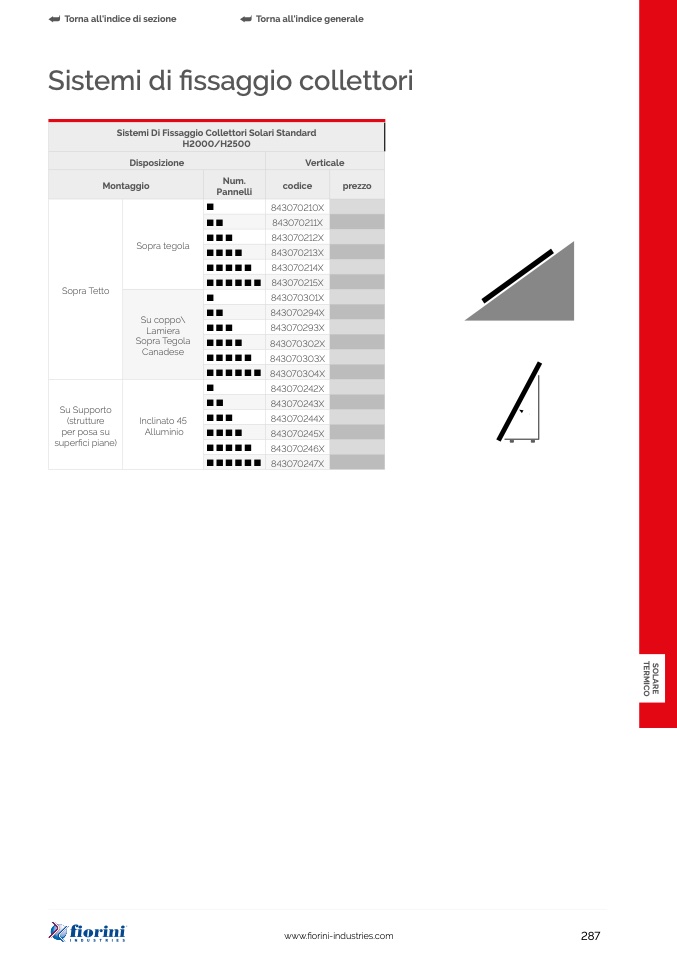 Torna all'indice di sezione Torna all'indice generale

Sistemi di fissaggio collettori

| Sistemi Di Fissaggio Collettori Solari Standard H2000/H2500 | | | | |
|---|---|---|---|---|
| Disposizione | | | Verticale | |
| Montaggio | | Num. Pannelli | codice | prezzo |
| Sopra Tetto | Sopra tegola | ■ | 843070210X | |
| | | ■■ | 843070211X | |
| | | ■■■ | 843070212X | |
| | | ■■■■ | 843070213X | |
| | | ■■■■■ | 843070214X | |
| | | ■■■■■■ | 843070215X | |
| | Su coppo\ Lamiera Sopra Tegola Canadese | ■ | 843070301X | |
| | | ■■ | 843070294X | |
| | | ■■■ | 843070293X | |
| | | ■■■■ | 843070302X | |
| | | ■■■■■ | 843070303X | |
| | | ■■■■■■ | 843070304X | |
| Su Supporto (strutture per posa su superfici piane) | Inclinato 45 Alluminio | ■ | 843070242X | |
| | | ■■ | 843070243X | |
| | | ■■■ | 843070244X | |
| | | ■■■■ | 843070245X | |
| | | ■■■■■ | 843070246X | |
| | | ■■■■■■ | 843070247X | |

SOLARE TERMICO

fiorini INDUSTRIES

www.fiorini-industries.com

287