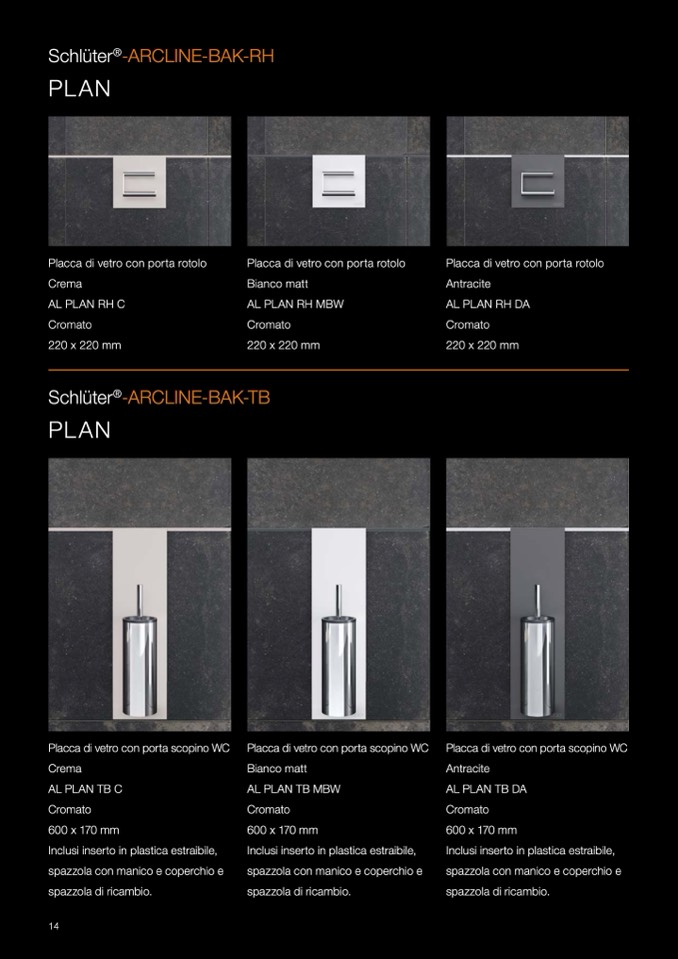 Schlüter®-ARCLINE-BAK-RH
PLAN

Placca di vetro con porta rotolo
Crema
AL PLAN RH C
Cromato
220 x 220 mm

Placca di vetro con porta rotolo
Bianco matt
AL PLAN RH MBW
Cromato
220 x 220 mm

Placca di vetro con porta rotolo
Antracite
AL PLAN RH DA
Cromato
220 x 220 mm

Schlüter®-ARCLINE-BAK-TB
PLAN

Placca di vetro con porta scopino WC
Crema
AL PLAN TB C
Cromato
600 x 170 mm
Inclusi inserto in plastica estraibile, spazzola con manico e coperchio e spazzola di ricambio.

Placca di vetro con porta scopino WC
Bianco matt
AL PLAN TB MBW
Cromato
600 x 170 mm
Inclusi inserto in plastica estraibile, spazzola con manico e coperchio e spazzola di ricambio.

Placca di vetro con porta scopino WC
Antracite
AL PLAN TB DA
Cromato
600 x 170 mm
Inclusi inserto in plastica estraibile, spazzola con manico e coperchio e spazzola di ricambio.

14