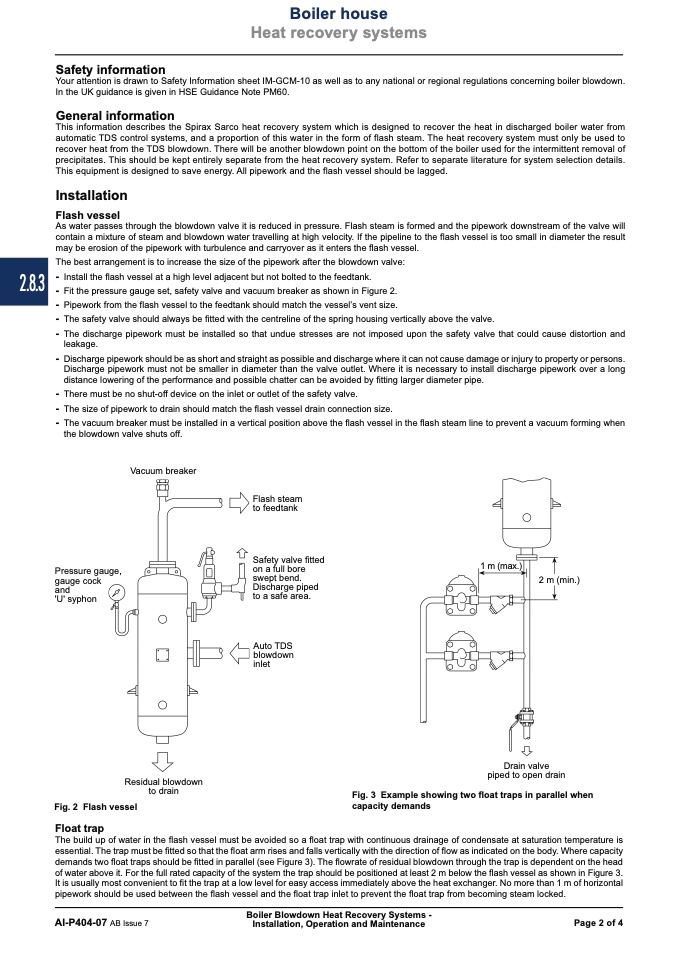 Boiler house
Heat recovery systems

Safety information
Your attention is drawn to Safety Information sheet IM-GCM-10 as well as to any national or regional regulations concerning boiler blowdown. In the UK guidance is given in HSE Guidance Note PM60.

General information
This information describes the Spirax Sarco heat recovery system which is designed to recover the heat in discharged boiler water from automatic TDS control systems, and a proportion of this water in the form of flash steam. The heat recovery system must only be used to recover heat from the TDS blowdown. There will be another blowdown point on the bottom of the boiler used for the intermittent removal of precipitates. This should be kept entirely separate from the heat recovery system. Refer to separate literature for system selection details. This equipment is designed to save energy. All pipework and the flash vessel should be lagged.

Installation
Flash vessel
As water passes through the blowdown valve it is reduced in pressure. Flash steam is formed and the pipework downstream of the valve will contain a mixture of steam and blowdown water travelling at high velocity. If the pipeline to the flash vessel is too small in diameter the result may be erosion of the pipework with turbulence and carryover as it enters the flash vessel.

The best arrangement is to increase the size of the pipework after the blowdown valve:

2.8.3

- Install the flash vessel at a high level adjacent but not bolted to the feedtank.
- Fit the pressure gauge set, safety valve and vacuum breaker as shown in Figure 2.
- Pipework from the flash vessel to the feedtank should match the vessel's vent size.
- The safety valve should always be fitted with the centreline of the spring housing vertically above the valve.
- The discharge pipework must be installed so that undue stresses are not imposed upon the safety valve that could cause distortion and leakage.
- Discharge pipework should be as short and straight as possible and discharge where it can not cause damage or injury to property or persons. Discharge pipework must not be smaller in diameter than the valve outlet. Where it is necessary to install discharge pipework over a long distance lowering of the performance and possible chatter can be avoided by fitting larger diameter pipe.
- There must be no shut-off device on the inlet or outlet of the safety valve.
- The size of pipework to drain should match the flash vessel drain connection size.
- The vacuum breaker must be installed in a vertical position above the flash vessel in the flash steam line to prevent a vacuum forming when the blowdown valve shuts off.

Vacuum breaker
Flash steam to feedtank
Pressure gauge, gauge cock and 'U' syphon
Safety valve fitted on a full bore swept bend. Discharge piped to a safe area.
Auto TDS blowdown inlet
Residual blowdown to drain
Fig. 2 Flash vessel

1 m (max.)
2 m (min.)
Drain valve piped to open drain
Fig. 3 Example showing two float traps in parallel when capacity demands

Float trap
The build up of water in the flash vessel must be avoided so a float trap with continuous drainage of condensate at saturation temperature is essential. The trap must be fitted so that the float arm rises and falls vertically with the direction of flow as indicated on the body. Where capacity demands two float traps should be fitted in parallel (see Figure 3). The flowrate of residual blowdown through the trap is dependent on the head of water above it. For the full rated capacity of the system the trap should be positioned at least 2 m below the flash vessel as shown in Figure 3. It is usually most convenient to fit the trap at a low level for easy access immediately above the heat exchanger. No more than 1 m of horizontal pipework should be used between the flash vessel and the float trap inlet to prevent the float trap from becoming steam locked.

AI-P404-07 AB Issue 7
Boiler Blowdown Heat Recovery Systems - Installation, Operation and Maintenance
Page 2 of 4