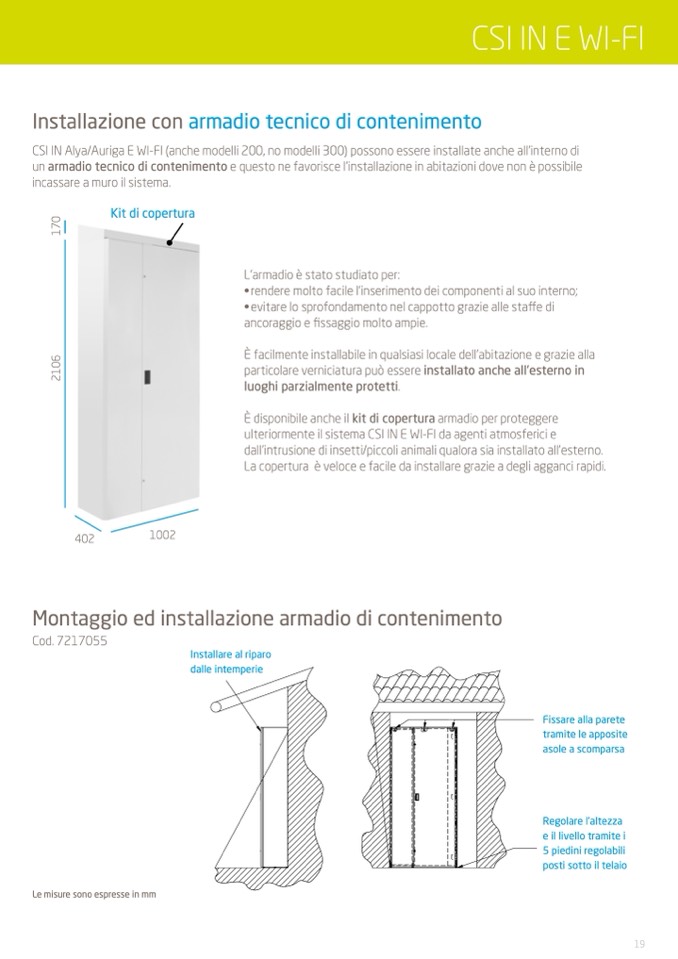 CSI IN E WI-FI

Installazione con armadio tecnico di contenimento

CSI IN Alya/Auriga E WI-FI (anche modelli 200, no modelli 300) possono essere installate anche all'interno di un armadio tecnico di contenimento e questo ne favorisce l'installazione in abitazioni dove non è possibile incassare a muro il sistema.

Kit di copertura

170

2106

402

1002

L'armadio è stato studiato per:
• rendere molto facile l'inserimento dei componenti al suo interno;
• evitare lo sprofondamento nel cappotto grazie alle staffe di ancoraggio e fissaggio molto ampie.

È facilmente installabile in qualsiasi locale dell'abitazione e grazie alla particolare verniciatura può essere installato anche all'esterno in luoghi parzialmente protetti.

È disponibile anche il kit di copertura armadio per proteggere ulteriormente il sistema CSI IN E WI-FI da agenti atmosferici e dall'intrusione di insetti/piccoli animali qualora sia installato all'esterno. La copertura è veloce e facile da installare grazie a degli agganci rapidi.

Montaggio ed installazione armadio di contenimento
Cod. 7217055

Installare al riparo dalle intemperie

Fissare alla parete tramite le apposite asole a scomparsa

Regolare l'altezza e il livello tramite i 5 piedini regolabili posti sotto il telaio

Le misure sono espresse in mm

19