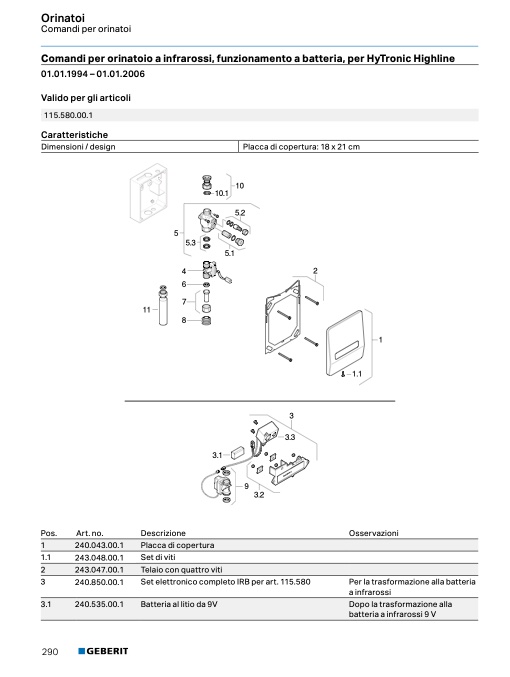 Orinatoi
Comandi per orinatoi

Comandi per orinatoio a infrarossi, funzionamento a batteria, per HyTronic Highline
01.01.1994 – 01.01.2006

Valido per gli articoli

115.580.00.1

Caratteristiche

| Dimensioni / design | Placca di copertura: 18 x 21 cm |
|---|---|

10
10.1
5.2
5
5.3
5.1
4
6
7
8
11
2
1
1.1

3
3.3
3.1
9
3.2

| Pos. | Art. no. | Descrizione | Osservazioni |
|---|---|---|---|
| 1 | 240.043.00.1 | Placca di copertura | |
| 1.1 | 243.048.00.1 | Set di viti | |
| 2 | 243.047.00.1 | Telaio con quattro viti | |
| 3 | 240.850.00.1 | Set elettronico completo IRB per art. 115.580 | Per la trasformazione alla batteria a infrarossi |
| 3.1 | 240.535.00.1 | Batteria al litio da 9V | Dopo la trasformazione alla batteria a infrarossi 9 V |

290 GEBERIT