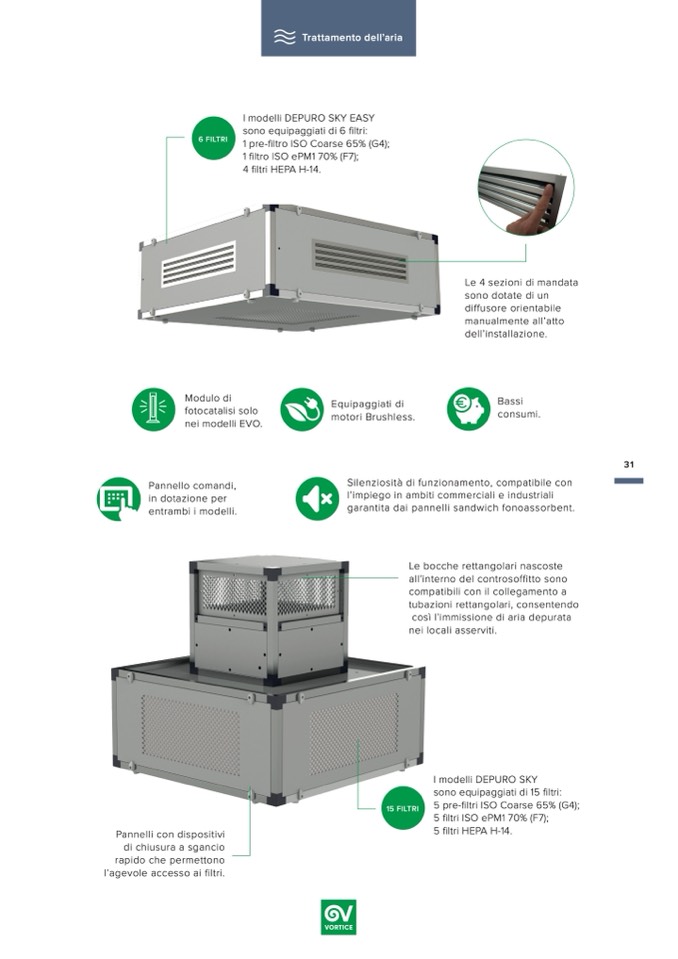 Trattamento dell'aria

6 FILTRI

I modelli DEPURO SKY EASY sono equipaggiati di 6 filtri:
1 pre-filtro ISO Coarse 65% (G4);
1 filtro ISO ePM1 70% (F7);
4 filtri HEPA H-14.

Le 4 sezioni di mandata sono dotate di un diffusore orientabile manualmente all'atto dell'installazione.

Modulo di fotocatalisi solo nei modelli EVO.

Equipaggiati di motori Brushless.

Bassi consumi.

31

Pannello comandi, in dotazione per entrambi i modelli.

Silenziosità di funzionamento, compatibile con l'impiego in ambiti commerciali e industriali garantita dai pannelli sandwich fonoassorbent.

Le bocche rettangolari nascoste all'interno del controsoffitto sono compatibili con il collegamento a tubazioni rettangolari, consentendo così l'immissione di aria depurata nei locali asserviti.

15 FILTRI

I modelli DEPURO SKY sono equipaggiati di 15 filtri:
5 pre-filtri ISO Coarse 65% (G4);
5 filtri ISO ePM1 70% (F7);
5 filtri HEPA H-14.

Pannelli con dispositivi di chiusura a sgancio rapido che permettono l'agevole accesso ai filtri.

VORTICE