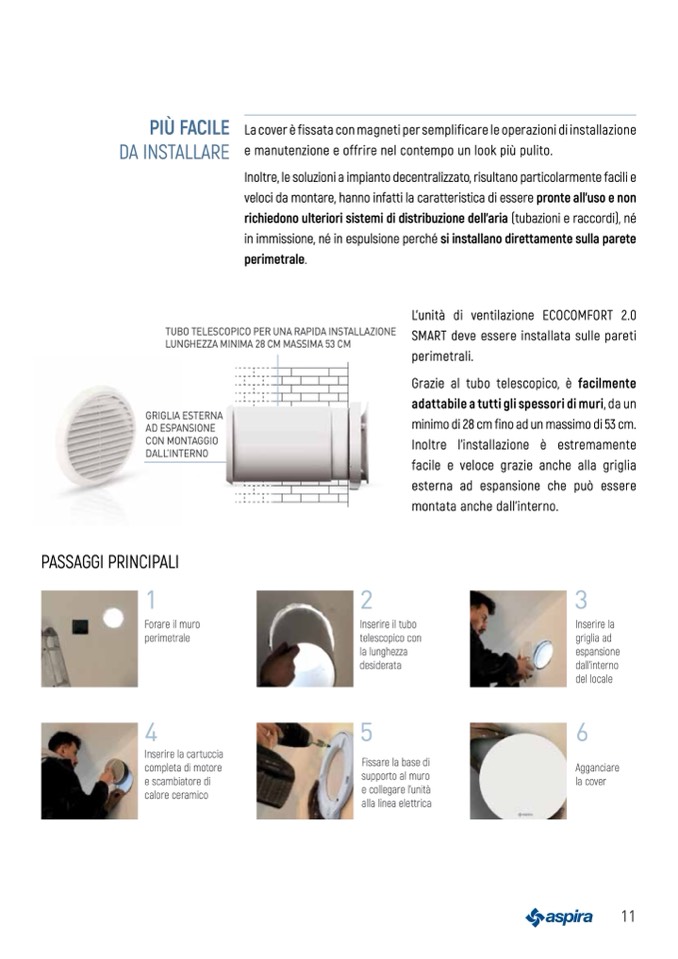 PIÙ FACILE
DA INSTALLARE

La cover è fissata con magneti per semplificare le operazioni di installazione e manutenzione e offrire nel contempo un look più pulito.

Inoltre, le soluzioni a impianto decentralizzato, risultano particolarmente facili e veloci da montare, hanno infatti la caratteristica di essere pronte all'uso e non richiedono ulteriori sistemi di distribuzione dell'aria (tubazioni e raccordi), né in immissione, né in espulsione perché si installano direttamente sulla parete perimetrale.

TUBO TELESCOPICO PER UNA RAPIDA INSTALLAZIONE
LUNGHEZZA MINIMA 28 CM MASSIMA 53 CM

GRIGLIA ESTERNA AD ESPANSIONE CON MONTAGGIO DALL'INTERNO

L'unità di ventilazione ECOCOMFORT 2.0 SMART deve essere installata sulle pareti perimetrali.

Grazie al tubo telescopico, è facilmente adattabile a tutti gli spessori di muri, da un minimo di 28 cm fino ad un massimo di 53 cm. Inoltre l'installazione è estremamente facile e veloce grazie anche alla griglia esterna ad espansione che può essere montata anche dall'interno.

PASSAGGI PRINCIPALI

1
Forare il muro perimetrale

2
Inserire il tubo telescopico con la lunghezza desiderata

3
Inserire la griglia ad espansione dall'interno del locale

4
Inserire la cartuccia completa di motore e scambiatore di calore ceramico

5
Fissare la base di supporto al muro e collegare l'unità alla linea elettrica

6
Agganciare la cover

aspira 11