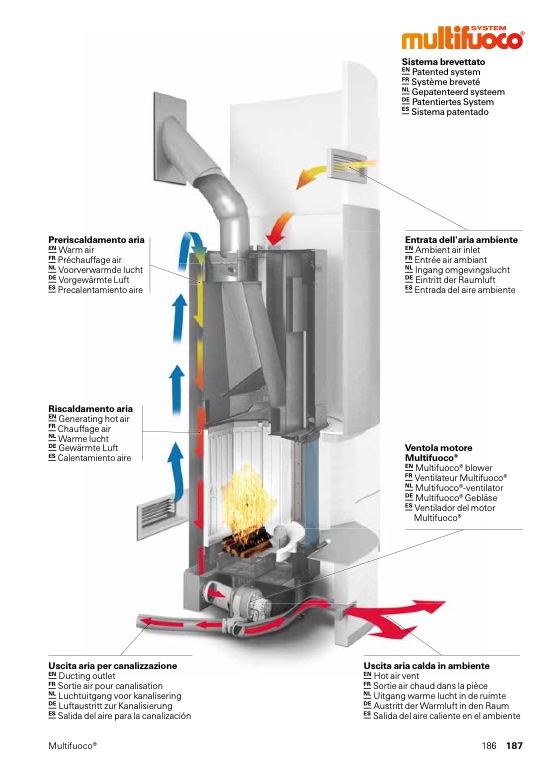 multifuoco® SYSTEM

Sistema brevettato
EN Patented system
FR Système breveté
NL Gepatenteerd systeem
DE Patentiertes System
ES Sistema patentado

Preriscaldamento aria
EN Warm air
FR Préchauffage air
NL Voorverwarmde lucht
DE Vorgewärmte Luft
ES Precalentamiento aire

Entrata dell'aria ambiente
EN Ambient air inlet
FR Entrée air ambiant
NL Ingang omgevingslucht
DE Eintritt der Raumluft
ES Entrada del aire ambiente

Riscaldamento aria
EN Generating hot air
FR Chauffage air
NL Warme lucht
DE Gewärmte Luft
ES Calentamiento aire

Ventola motore Multifuoco®
EN Multifuoco® blower
FR Ventilateur Multifuoco®
NL Multifuoco®-ventilator
DE Multifuoco® Gebläse
ES Ventilador del motor Multifuoco®

Uscita aria per canalizzazione
EN Ducting outlet
FR Sortie air pour canalisation
NL Luchtuitgang voor kanalisering
DE Luftaustritt zur Kanalisierung
ES Salida del aire para la canalización

Uscita aria calda in ambiente
EN Hot air vent
FR Sortie air chaud dans la pièce
NL Uitgang warme lucht in de ruimte
DE Austritt der Warmluft in den Raum
ES Salida del aire caliente en el ambiente

Multifuoco®

186 187