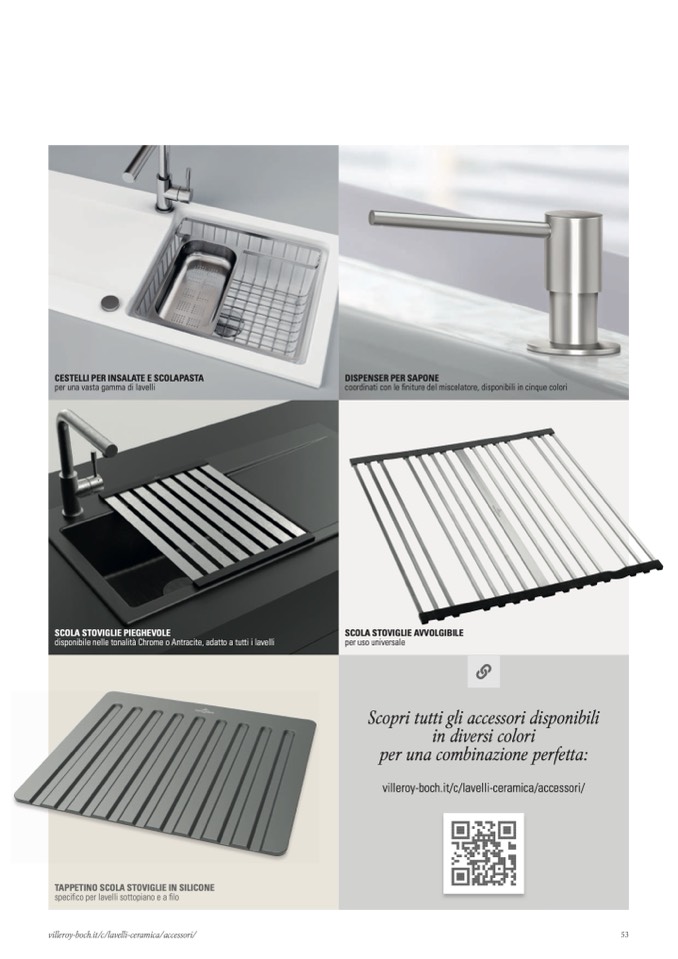 CESTELLI PER INSALATE E SCOLAPASTA
per una vasta gamma di lavelli

DISPENSER PER SAPONE
coordinati con le finiture del miscelatore, disponibili in cinque colori

SCOLA STOVIGLIE PIEGHEVOLE
disponibile nelle tonalità Chrome o Antracite, adatto a tutti i lavelli

SCOLA STOVIGLIE AVVOLGIBILE
per uso universale

TAPPETINO SCOLA STOVIGLIE IN SILICONE
specifico per lavelli sottopiano e a filo

Scopri tutti gli accessori disponibili in diversi colori per una combinazione perfetta:

villeroy-boch.it/c/lavelli-ceramica/accessori/

villeroy-boch.it/c/lavelli-ceramica/accessori/

53