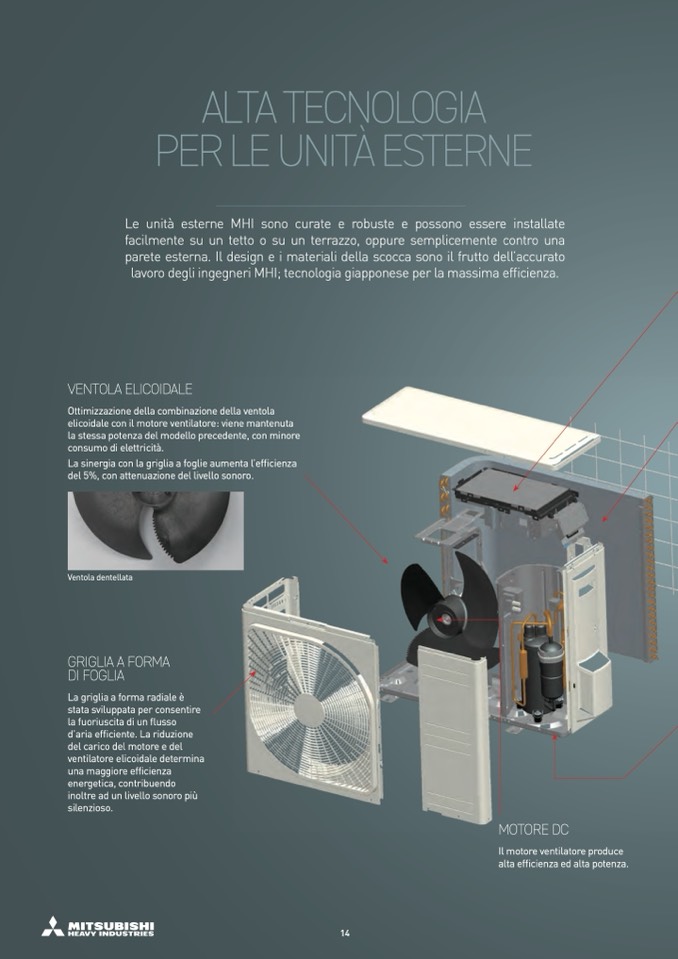 ALTA TECNOLOGIA
PER LE UNITÀ ESTERNE

Le unità esterne MHI sono curate e robuste e possono essere installate facilmente su un tetto o su un terrazzo, oppure semplicemente contro una parete esterna. Il design e i materiali della scocca sono il frutto dell'accurato lavoro degli ingegneri MHI; tecnologia giapponese per la massima efficienza.

VENTOLA ELICOIDALE

Ottimizzazione della combinazione della ventola elicoidale con il motore ventilatore: viene mantenuta la stessa potenza del modello precedente, con minore consumo di elettricità.
La sinergia con la griglia a foglie aumenta l'efficienza del 5%, con attenuazione del livello sonoro.

Ventola dentellata

GRIGLIA A FORMA DI FOGLIA

La griglia a forma radiale è stata sviluppata per consentire la fuoriuscita di un flusso d'aria efficiente. La riduzione del carico del motore e del ventilatore elicoidale determina una maggiore efficienza energetica, contribuendo inoltre ad un livello sonoro più silenzioso.

MOTORE DC

Il motore ventilatore produce alta efficienza ed alta potenza.

MITSUBISHI HEAVY INDUSTRIES

14