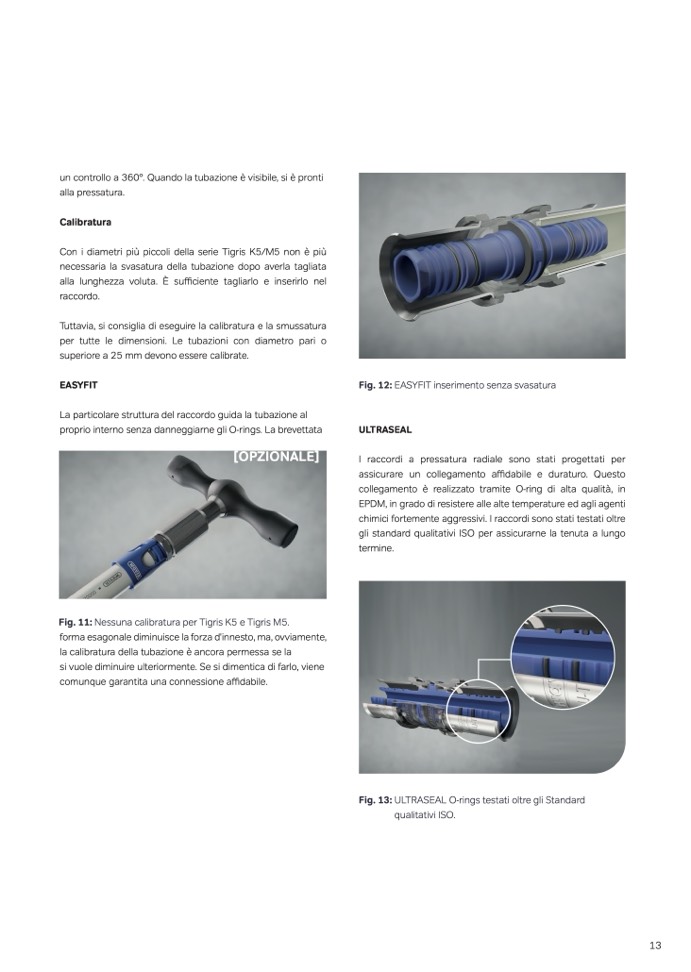 un controllo a 360°. Quando la tubazione è visibile, si è pronti alla pressatura.

**Calibratura**

Con i diametri più piccoli della serie Tigris K5/M5 non è più necessaria la svasatura della tubazione dopo averla tagliata alla lunghezza voluta. È sufficiente tagliarlo e inserirlo nel raccordo.

Tuttavia, si consiglia di eseguire la calibratura e la smussatura per tutte le dimensioni. Le tubazioni con diametro pari o superiore a 25 mm devono essere calibrate.

**EASYFIT**

La particolare struttura del raccordo guida la tubazione al proprio interno senza danneggiarne gli O-rings. La brevettata

[OPZIONALE]

**Fig. 11:** Nessuna calibratura per Tigris K5 e Tigris M5.
forma esagonale diminuisce la forza d'innesto, ma, ovviamente, la calibratura della tubazione è ancora permessa se la si vuole diminuire ulteriormente. Se si dimentica di farlo, viene comunque garantita una connessione affidabile.

**Fig. 12:** EASYFIT inserimento senza svasatura

**ULTRASEAL**

I raccordi a pressatura radiale sono stati progettati per assicurare un collegamento affidabile e duraturo. Questo collegamento è realizzato tramite O-ring di alta qualità, in EPDM, in grado di resistere alle alte temperature ed agli agenti chimici fortemente aggressivi. I raccordi sono stati testati oltre gli standard qualitativi ISO per assicurarne la tenuta a lungo termine.

**Fig. 13:** ULTRASEAL O-rings testati oltre gli Standard qualitativi ISO.

13