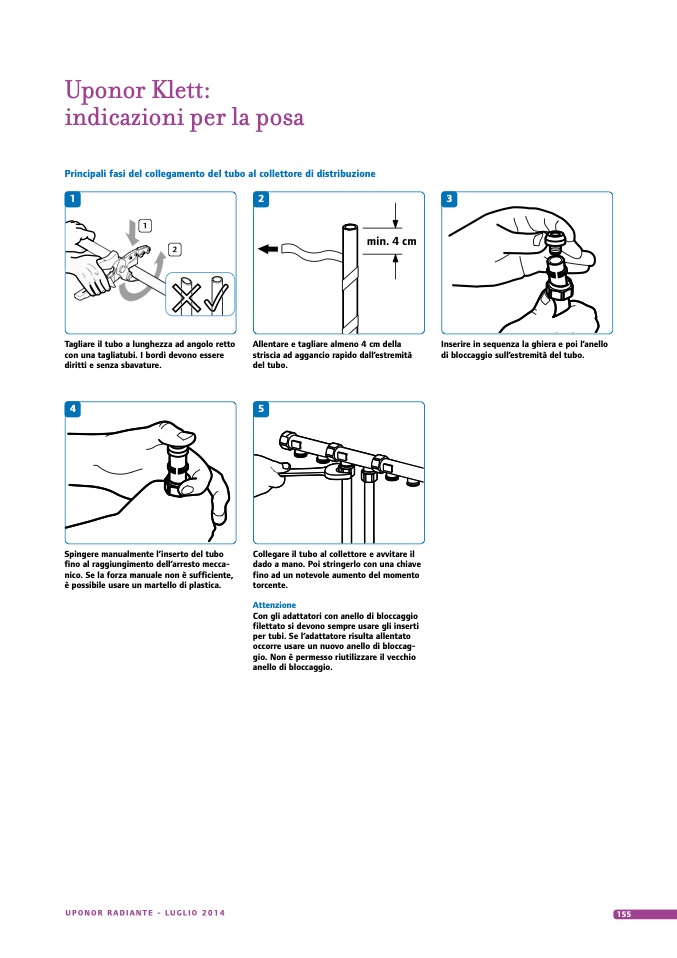 Uponor Klett:
indicazioni per la posa

Principali fasi del collegamento del tubo al collettore di distribuzione

1

1

2

Tagliare il tubo a lunghezza ad angolo retto con una tagliatubi. I bordi devono essere diritti e senza sbavature.

2

min. 4 cm

Allentare e tagliare almeno 4 cm della striscia ad aggancio rapido dall'estremità del tubo.

3

Inserire in sequenza la ghiera e poi l'anello di bloccaggio sull'estremità del tubo.

4

Spingere manualmente l'inserto del tubo fino al raggiungimento dell'arresto meccanico. Se la forza manuale non è sufficiente, è possibile usare un martello di plastica.

5

Collegare il tubo al collettore e avvitare il dado a mano. Poi stringerlo con una chiave fino ad un notevole aumento del momento torcente.

Attenzione
Con gli adattatori con anello di bloccaggio filettato si devono sempre usare gli inserti per tubi. Se l'adattatore risulta allentato occorre usare un nuovo anello di bloccaggio. Non è permesso riutilizzare il vecchio anello di bloccaggio.

UPONOR RADIANTE - LUGLIO 2014

155