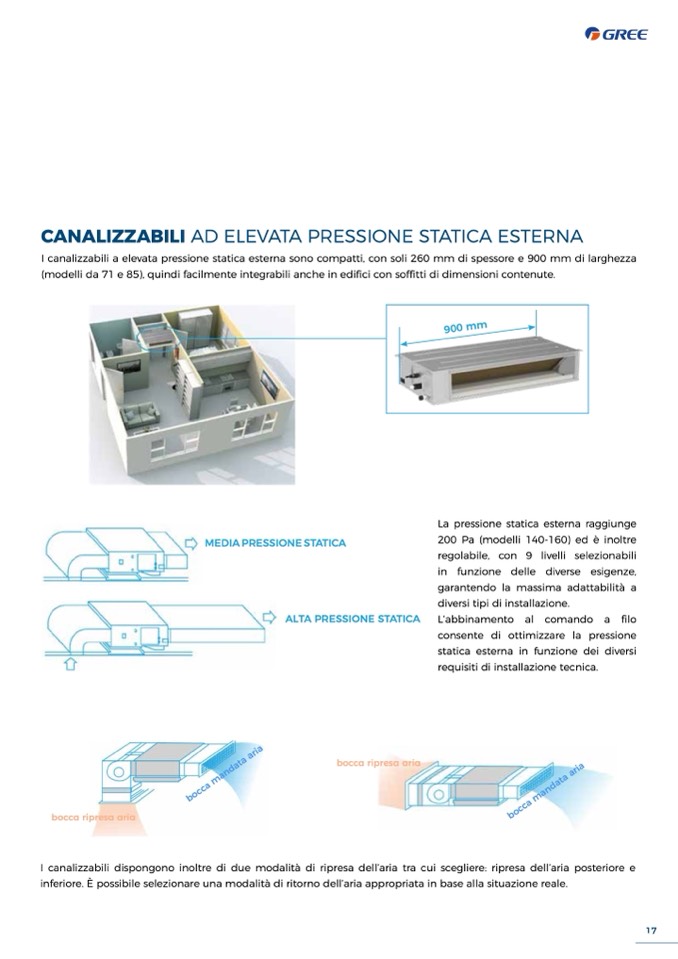 GREE

CANALIZZABILI AD ELEVATA PRESSIONE STATICA ESTERNA

I canalizzabili a elevata pressione statica esterna sono compatti, con soli 260 mm di spessore e 900 mm di larghezza (modelli da 71 e 85), quindi facilmente integrabili anche in edifici con soffitti di dimensioni contenute.

900 mm

MEDIA PRESSIONE STATICA

ALTA PRESSIONE STATICA

La pressione statica esterna raggiunge 200 Pa (modelli 140-160) ed è inoltre regolabile, con 9 livelli selezionabili in funzione delle diverse esigenze, garantendo la massima adattabilità a diversi tipi di installazione.
L'abbinamento al comando a filo consente di ottimizzare la pressione statica esterna in funzione dei diversi requisiti di installazione tecnica.

bocca mandata aria

bocca ripresa aria

bocca ripresa aria

bocca mandata aria

I canalizzabili dispongono inoltre di due modalità di ripresa dell'aria tra cui scegliere: ripresa dell'aria posteriore e inferiore. È possibile selezionare una modalità di ritorno dell'aria appropriata in base alla situazione reale.

17