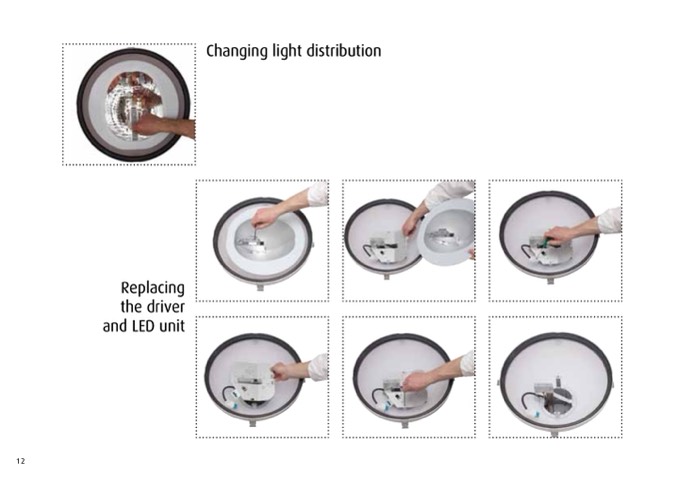 Changing light distribution

Replacing the driver and LED unit

12