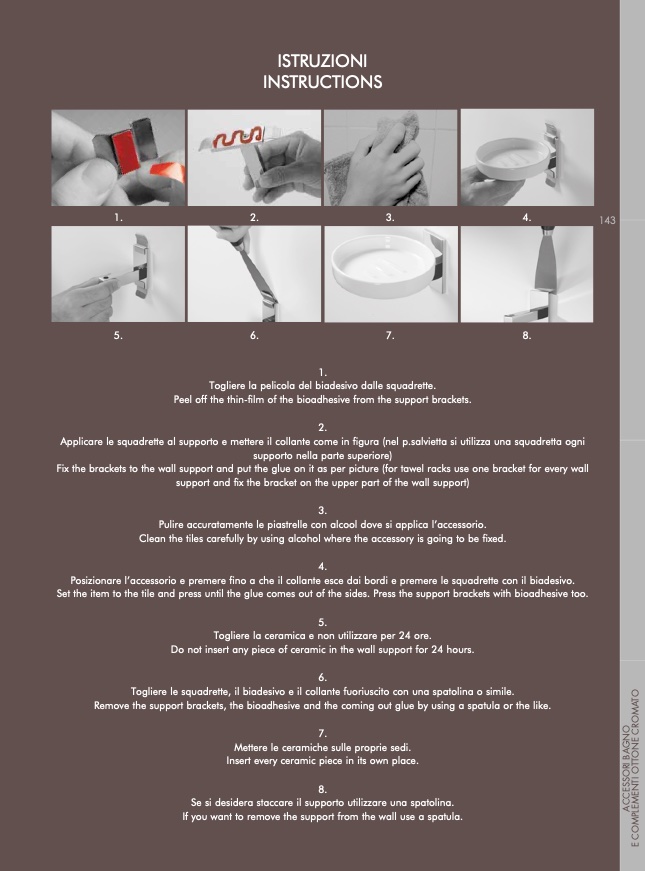 ISTRUZIONI
INSTRUCTIONS

1.
2.
3.
4.

143

5.
6.
7.
8.

1.
Togliere la pelicola del biadesivo dalle squadrette.
Peel off the thin-film of the bioadhesive from the support brackets.

2.
Applicare le squadrette al supporto e mettere il collante come in figura (nel p.salvietta si utilizza una squadretta ogni supporto nella parte superiore)
Fix the brackets to the wall support and put the glue on it as per picture (for tawel racks use one bracket for every wall support and fix the bracket on the upper part of the wall support)

3.
Pulire accuratamente le piastrelle con alcool dove si applica l'accessorio.
Clean the tiles carefully by using alcohol where the accessory is going to be fixed.

4.
Posizionare l'accessorio e premere fino a che il collante esce dai bordi e premere le squadrette con il biadesivo.
Set the item to the tile and press until the glue comes out of the sides. Press the support brackets with bioadhesive too.

5.
Togliere la ceramica e non utilizzare per 24 ore.
Do not insert any piece of ceramic in the wall support for 24 hours.

6.
Togliere le squadrette, il biadesivo e il collante fuoriuscito con una spatolina o simile.
Remove the support brackets, the bioadhesive and the coming out glue by using a spatula or the like.

7.
Mettere le ceramiche sulle proprie sedi.
Insert every ceramic piece in its own place.

8.
Se si desidera staccare il supporto utilizzare una spatolina.
If you want to remove the support from the wall use a spatula.

ACCESSORI BAGNO
E COMPLEMENTI OTTONE CROMATO