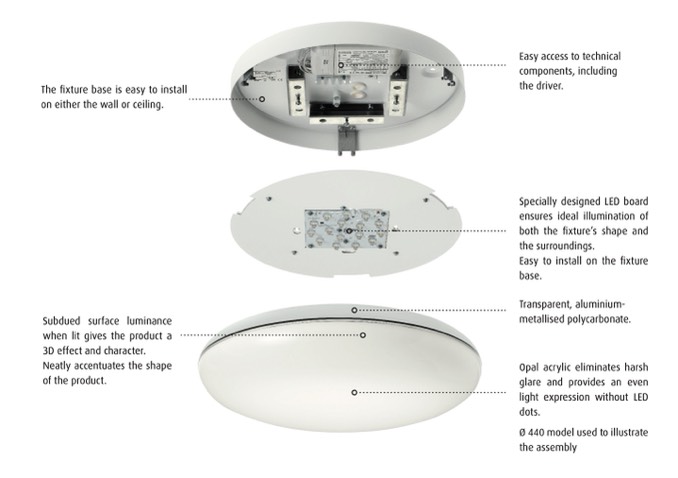 The fixture base is easy to install on either the wall or ceiling.

Easy access to technical components, including the driver.

Specially designed LED board ensures ideal illumination of both the fixture's shape and the surroundings.
Easy to install on the fixture base.

Subdued surface luminance when lit gives the product a 3D effect and character.
Neatly accentuates the shape of the product.

Transparent, aluminium-metallised polycarbonate.

Opal acrylic eliminates harsh glare and provides an even light expression without LED dots.

Ø 440 model used to illustrate the assembly