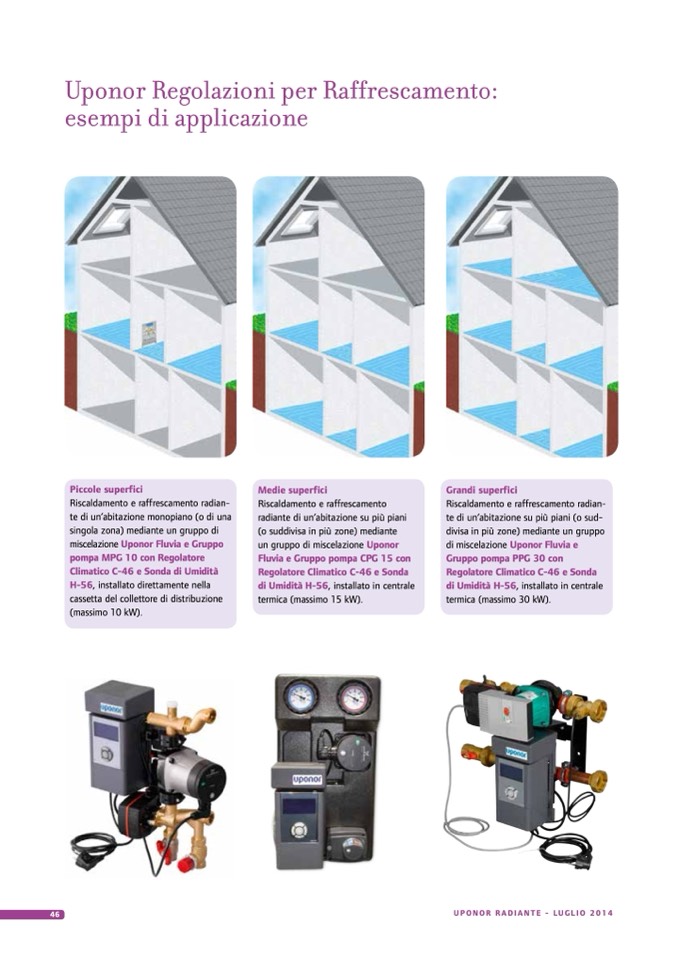 Uponor Regolazioni per Raffrescamento: esempi di applicazione

Piccole superfici
Riscaldamento e raffrescamento radiante di un'abitazione monopiano (o di una singola zona) mediante un gruppo di miscelazione Uponor Fluvia e Gruppo pompa MPG 10 con Regolatore Climatico C-46 e Sonda di Umidità H-56, installato direttamente nella cassetta del collettore di distribuzione (massimo 10 kW).

Medie superfici
Riscaldamento e raffrescamento radiante di un'abitazione su più piani (o suddivisa in più zone) mediante un gruppo di miscelazione Uponor Fluvia e Gruppo pompa CPG 15 con Regolatore Climatico C-46 e Sonda di Umidità H-56, installato in centrale termica (massimo 15 kW).

Grandi superfici
Riscaldamento e raffrescamento radiante di un'abitazione su più piani (o suddivisa in più zone) mediante un gruppo di miscelazione Uponor Fluvia e Gruppo pompa PPG 30 con Regolatore Climatico C-46 e Sonda di Umidità H-56, installato in centrale termica (massimo 30 kW).

uponor

uponor

uponor

46

UPONOR RADIANTE - LUGLIO 2014