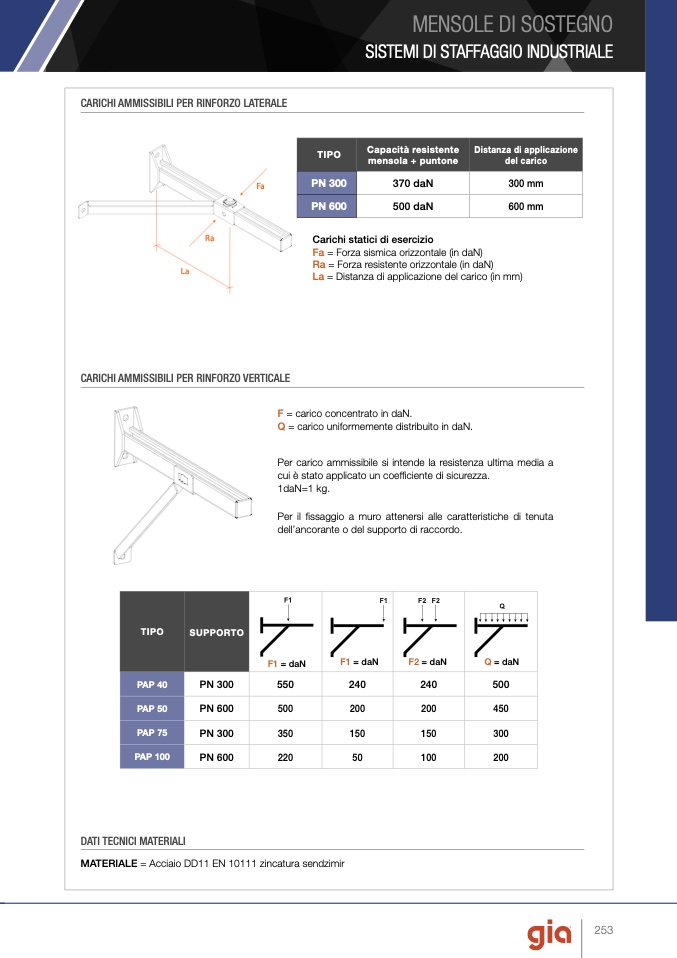 MENSOLE DI SOSTEGNO
SISTEMI DI STAFFAGGIO INDUSTRIALE

CARICHI AMMISSIBILI PER RINFORZO LATERALE

Fa
Ra
La

| TIPO | Capacità resistente mensola + puntone | Distanza di applicazione del carico |
|---|---|---|
| PN 300 | 370 daN | 300 mm |
| PN 600 | 500 daN | 600 mm |

Carichi statici di esercizio
Fa = Forza sismica orizzontale (in daN)
Ra = Forza resistente orizzontale (in daN)
La = Distanza di applicazione del carico (in mm)

CARICHI AMMISSIBILI PER RINFORZO VERTICALE

F = carico concentrato in daN.
Q = carico uniformemente distribuito in daN.

Per carico ammissibile si intende la resistenza ultima media a cui è stato applicato un coefficiente di sicurezza.
1daN=1 kg.

Per il fissaggio a muro attenersi alle caratteristiche di tenuta dell'ancorante o del supporto di raccordo.

| TIPO | SUPPORTO | F1 F1 = daN | F1 F1 = daN | F2 F2 F2 = daN | Q Q = daN |
|---|---|---|---|---|---|
| PAP 40 | PN 300 | 550 | 240 | 240 | 500 |
| PAP 50 | PN 600 | 500 | 200 | 200 | 450 |
| PAP 75 | PN 300 | 350 | 150 | 150 | 300 |
| PAP 100 | PN 600 | 220 | 50 | 100 | 200 |

DATI TECNICI MATERIALI
MATERIALE = Acciaio DD11 EN 10111 zincatura sendzimir

gia
253