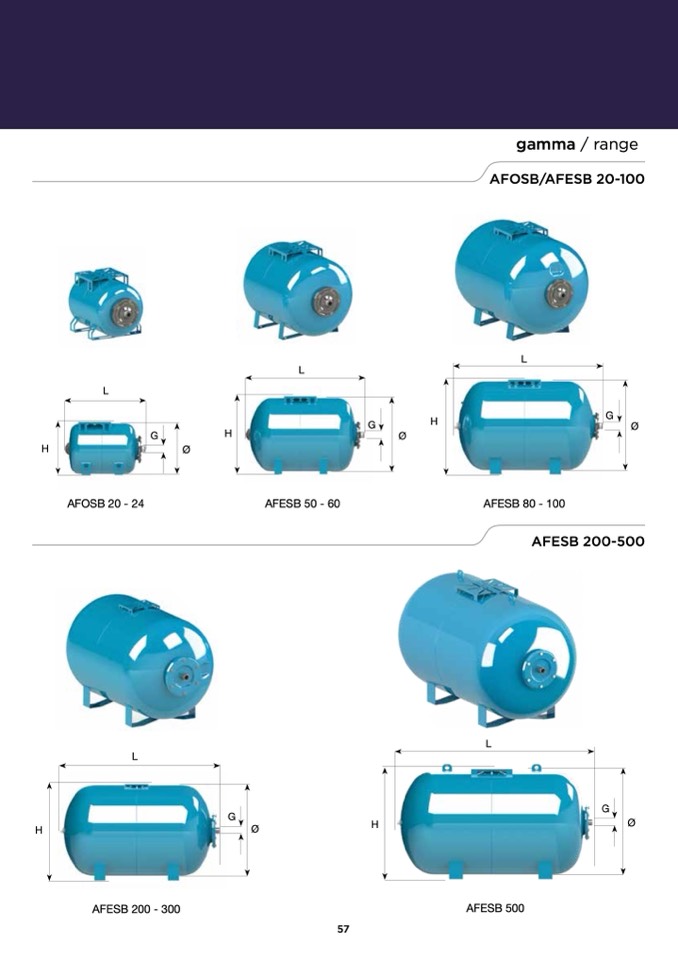 gamma / range

AFOSB/AFESB 20-100

L
H
G
Ø
AFOSB 20 - 24

L
H
G
Ø
AFESB 50 - 60

L
H
G
Ø
AFESB 80 - 100

AFESB 200-500

L
H
G
Ø
AFESB 200 - 300

L
H
G
Ø
AFESB 500

57