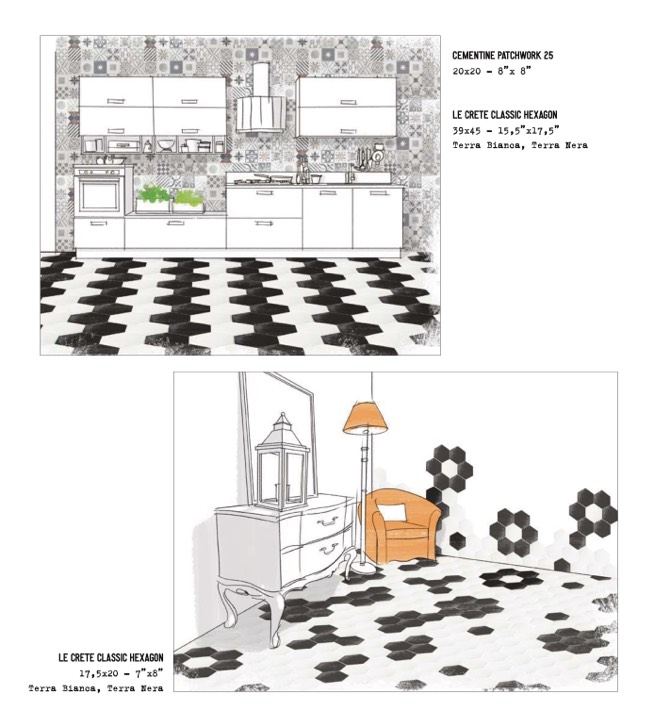 CEMENTINE PATCHWORK 25
20x20 - 8"x 8"

LE CRETE CLASSIC HEXAGON
39x45 - 15,5"x17,5"
Terra Bianca, Terra Nera

LE CRETE CLASSIC HEXAGON
17,5x20 - 7"x8"
Terra Bianca, Terra Nera