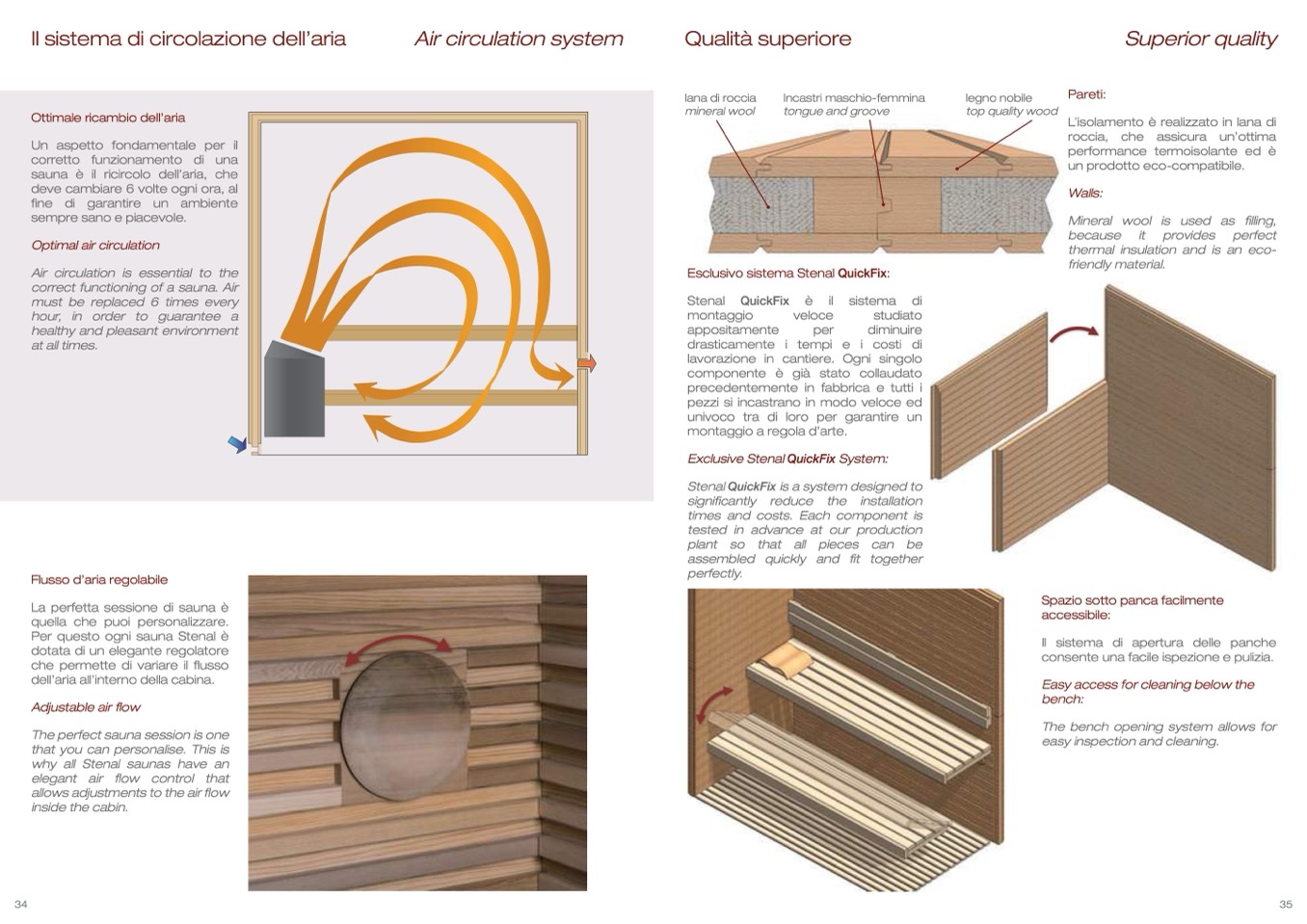 Il sistema di circolazione dell'aria

Air circulation system

Ottimale ricambio dell'aria

Un aspetto fondamentale per il corretto funzionamento di una sauna è il ricircolo dell'aria, che deve cambiare 6 volte ogni ora, al fine di garantire un ambiente sempre sano e piacevole.

Optimal air circulation

Air circulation is essential to the correct functioning of a sauna. Air must be replaced 6 times every hour, in order to guarantee a healthy and pleasant environment at all times.

Flusso d'aria regolabile

La perfetta sessione di sauna è quella che puoi personalizzare. Per questo ogni sauna Stenal è dotata di un elegante regolatore che permette di variare il flusso dell'aria all'interno della cabina.

Adjustable air flow

The perfect sauna session is one that you can personalise. This is why all Stenal saunas have an elegant air flow control that allows adjustments to the air flow inside the cabin.

34

Qualità superiore

Superior quality

lana di roccia
mineral wool

Incastri maschio-femmina
tongue and groove

legno nobile
top quality wood

Pareti:

L'isolamento è realizzato in lana di roccia, che assicura un'ottima performance termoisolante ed è un prodotto eco-compatibile.

Walls:

Mineral wool is used as filling, because it provides perfect thermal insulation and is an eco-friendly material.

Esclusivo sistema Stenal QuickFix:

Stenal QuickFix è il sistema di montaggio veloce studiato appositamente per diminuire drasticamente i tempi e i costi di lavorazione in cantiere. Ogni singolo componente è già stato collaudato precedentemente in fabbrica e tutti i pezzi si incastrano in modo veloce ed univoco tra di loro per garantire un montaggio a regola d'arte.

Exclusive Stenal QuickFix System:

Stenal QuickFix is a system designed to significantly reduce the installation times and costs. Each component is tested in advance at our production plant so that all pieces can be assembled quickly and fit together perfectly.

Spazio sotto panca facilmente accessibile:

Il sistema di apertura delle panche consente una facile ispezione e pulizia.

Easy access for cleaning below the bench:

The bench opening system allows for easy inspection and cleaning.

35