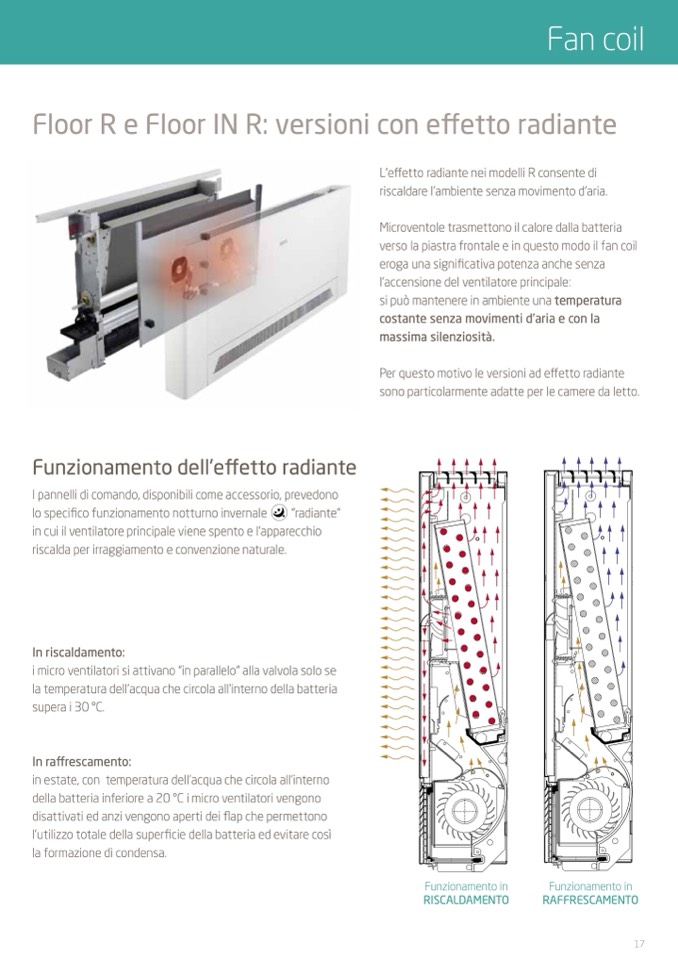 Fan coil

Floor R e Floor IN R: versioni con effetto radiante

L'effetto radiante nei modelli R consente di riscaldare l'ambiente senza movimento d'aria.

Microventole trasmettono il calore dalla batteria verso la piastra frontale e in questo modo il fan coil eroga una significativa potenza anche senza l'accensione del ventilatore principale: si può mantenere in ambiente una temperatura costante senza movimenti d'aria e con la massima silenziosità.

Per questo motivo le versioni ad effetto radiante sono particolarmente adatte per le camere da letto.

Funzionamento dell'effetto radiante

I pannelli di comando, disponibili come accessorio, prevedono lo specifico funzionamento notturno invernale "radiante" in cui il ventilatore principale viene spento e l'apparecchio riscalda per irraggiamento e convenzione naturale.

In riscaldamento:
i micro ventilatori si attivano "in parallelo" alla valvola solo se la temperatura dell'acqua che circola all'interno della batteria supera i 30 °C.

In raffrescamento:
in estate, con temperatura dell'acqua che circola all'interno della batteria inferiore a 20 °C i micro ventilatori vengono disattivati ed anzi vengono aperti dei flap che permettono l'utilizzo totale della superficie della batteria ed evitare così la formazione di condensa.

Funzionamento in
RISCALDAMENTO

Funzionamento in
RAFFRESCAMENTO

17