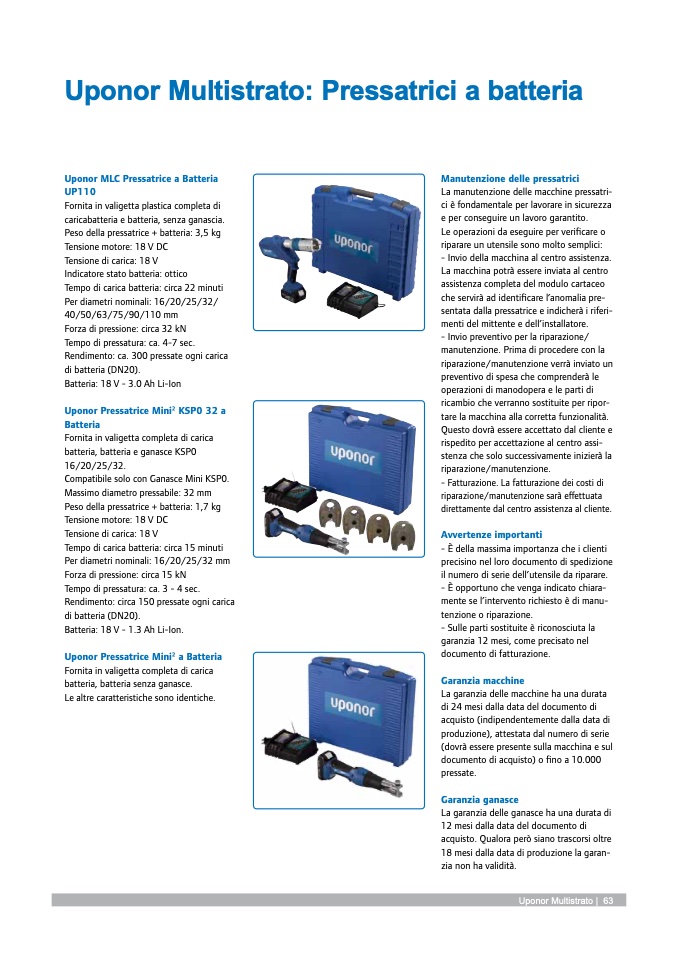 Uponor Multistrato: Pressatrici a batteria

Uponor MLC Pressatrice a Batteria UP110
Fornita in valigetta plastica completa di caricabatteria e batteria, senza ganascia.
Peso della pressatrice + batteria: 3,5 kg
Tensione motore: 18 V DC
Tensione di carica: 18 V
Indicatore stato batteria: ottico
Tempo di carica batteria: circa 22 minuti
Per diametri nominali: 16/20/25/32/40/50/63/75/90/110 mm
Forza di pressione: circa 32 kN
Tempo di pressatura: ca. 4-7 sec.
Rendimento: ca. 300 pressate ogni carica di batteria (DN20).
Batteria: 18 V - 3.0 Ah Li-Ion

Uponor Pressatrice Mini$^2$ KSP0 32 a Batteria
Fornita in valigetta completa di carica batteria, batteria e ganasce KSP0 16/20/25/32.
Compatibile solo con Ganasce Mini KSP0.
Massimo diametro pressabile: 32 mm
Peso della pressatrice + batteria: 1,7 kg
Tensione motore: 18 V DC
Tensione di carica: 18 V
Tempo di carica batteria: circa 15 minuti
Per diametri nominali: 16/20/25/32 mm
Forza di pressione: circa 15 kN
Tempo di pressatura: ca. 3 - 4 sec.
Rendimento: circa 150 pressate ogni carica di batteria (DN20).
Batteria: 18 V - 1.3 Ah Li-Ion.

Uponor Pressatrice Mini$^2$ a Batteria
Fornita in valigetta completa di carica batteria, batteria senza ganasce.
Le altre caratteristiche sono identiche.

uponor

uponor

uponor

Manutenzione delle pressatrici
La manutenzione delle macchine pressatrici è fondamentale per lavorare in sicurezza e per conseguire un lavoro garantito.
Le operazioni da eseguire per verificare o riparare un utensile sono molto semplici:
- Invio della macchina al centro assistenza. La macchina potrà essere inviata al centro assistenza completa del modulo cartaceo che servirà ad identificare l'anomalia presentata dalla pressatrice e indicherà i riferimenti del mittente e dell'installatore.
- Invio preventivo per la riparazione/manutenzione. Prima di procedere con la riparazione/manutenzione verrà inviato un preventivo di spesa che comprenderà le operazioni di manodopera e le parti di ricambio che verranno sostituite per riportare la macchina alla corretta funzionalità. Questo dovrà essere accettato dal cliente e rispedito per accettazione al centro assistenza che solo successivamente inizierà la riparazione/manutenzione.
- Fatturazione. La fatturazione dei costi di riparazione/manutenzione sarà effettuata direttamente dal centro assistenza al cliente.

Avvertenze importanti
- È della massima importanza che i clienti precisino nel loro documento di spedizione il numero di serie dell'utensile da riparare.
- È opportuno che venga indicato chiaramente se l'intervento richiesto è di manutenzione o riparazione.
- Sulle parti sostituite è riconosciuta la garanzia 12 mesi, come precisato nel documento di fatturazione.

Garanzia macchine
La garanzia delle macchine ha una durata di 24 mesi dalla data del documento di acquisto (indipendentemente dalla data di produzione), attestata dal numero di serie (dovrà essere presente sulla macchina e sul documento di acquisto) o fino a 10.000 pressate.

Garanzia ganasce
La garanzia delle ganasce ha una durata di 12 mesi dalla data del documento di acquisto. Qualora però siano trascorsi oltre 18 mesi dalla data di produzione la garanzia non ha validità.

Uponor Multistrato | 63