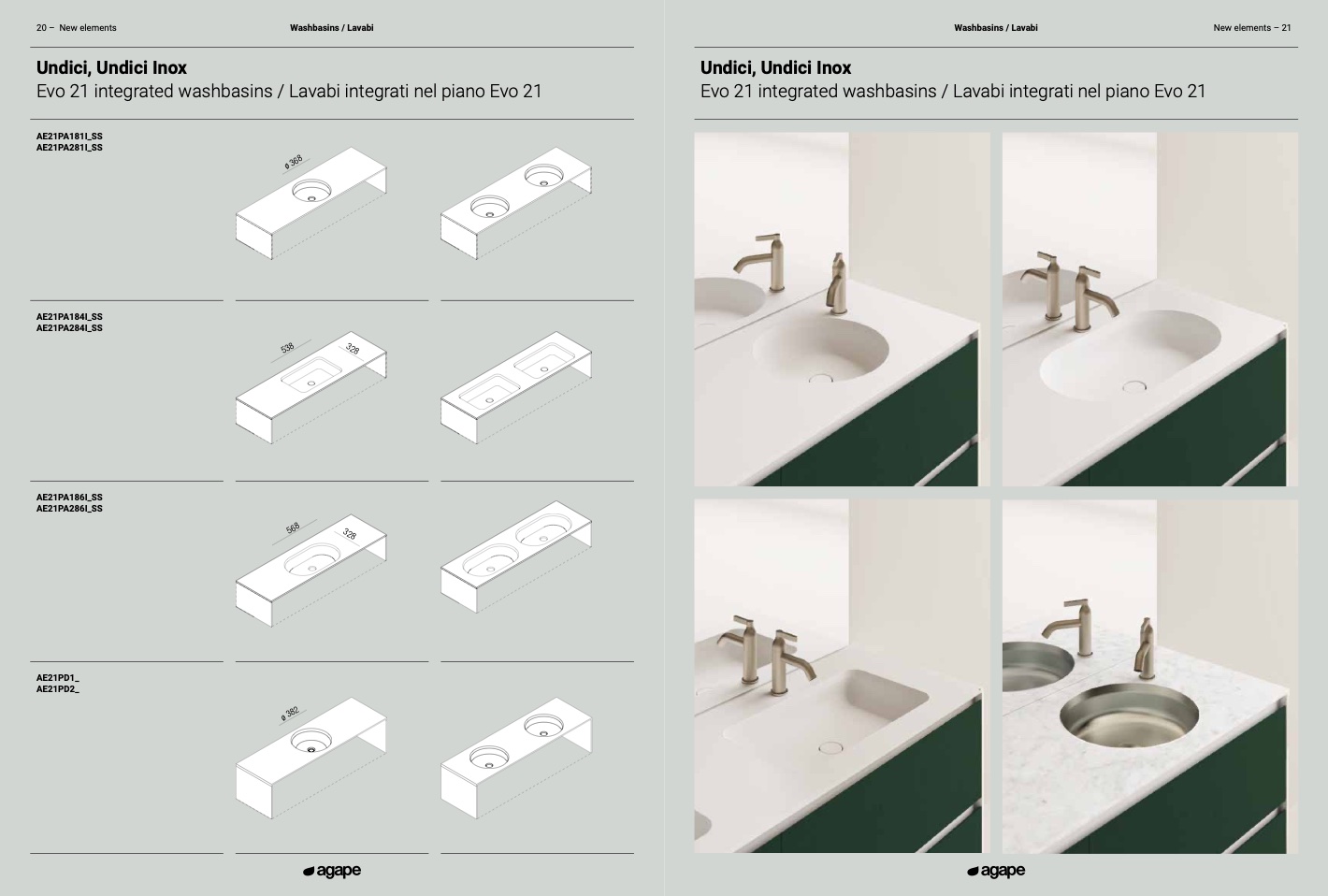 20 – New elements

Washbasins / Lavabi

Undici, Undici Inox
Evo 21 integrated washbasins / Lavabi integrati nel piano Evo 21

AE21PA181I_SS
AE21PA281I_SS

ø 368

AE21PA184I_SS
AE21PA284I_SS

538

328

AE21PA186I_SS
AE21PA286I_SS

568

328

AE21PD1_
AE21PD2_

ø 382

agape

Washbasins / Lavabi

New elements – 21

Undici, Undici Inox
Evo 21 integrated washbasins / Lavabi integrati nel piano Evo 21

agape