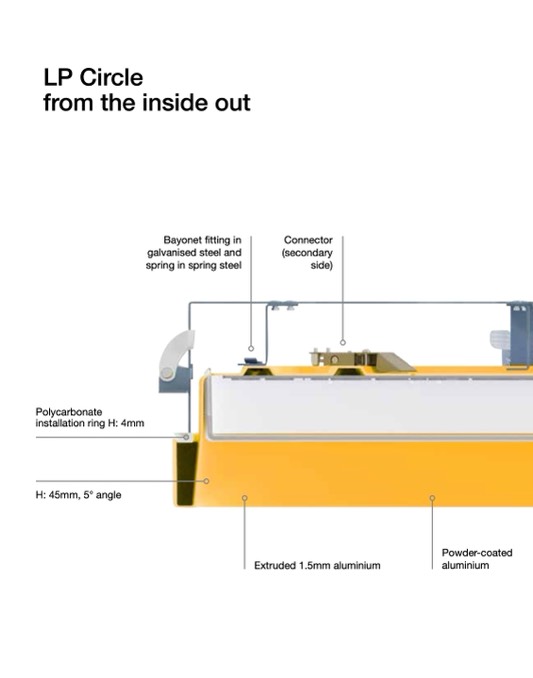 LP Circle
from the inside out

Bayonet fitting in galvanised steel and spring in spring steel

Connector (secondary side)

Polycarbonate installation ring H: 4mm

H: 45mm, 5° angle

Extruded 1.5mm aluminium

Powder-coated aluminium