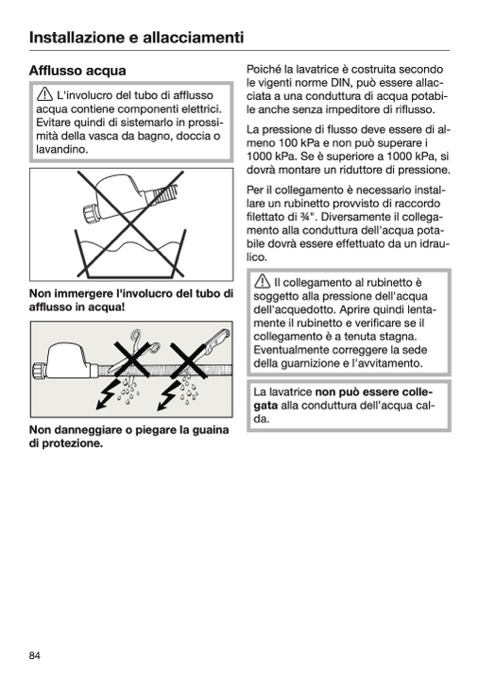 Installazione e allacciamenti

Afflusso acqua

L'involucro del tubo di afflusso acqua contiene componenti elettrici. Evitare quindi di sistemarlo in prossimità della vasca da bagno, doccia o lavandino.

Non immergere l'involucro del tubo di afflusso in acqua!

Non danneggiare o piegare la guaina di protezione.

Poiché la lavatrice è costruita secondo le vigenti norme DIN, può essere allacciata a una conduttura di acqua potabile anche senza impeditore di riflusso.

La pressione di flusso deve essere di almeno 100 kPa e non può superare i 1000 kPa. Se è superiore a 1000 kPa, si dovrà montare un riduttore di pressione.

Per il collegamento è necessario installare un rubinetto provvisto di raccordo filettato di ¾". Diversamente il collegamento alla conduttura dell'acqua potabile dovrà essere effettuato da un idraulico.

Il collegamento al rubinetto è soggetto alla pressione dell'acqua dell'acquedotto. Aprire quindi lentamente il rubinetto e verificare se il collegamento è a tenuta stagna. Eventualmente correggere la sede della guarnizione e l'avvitamento.

La lavatrice non può essere collegata alla conduttura dell'acqua calda.

84