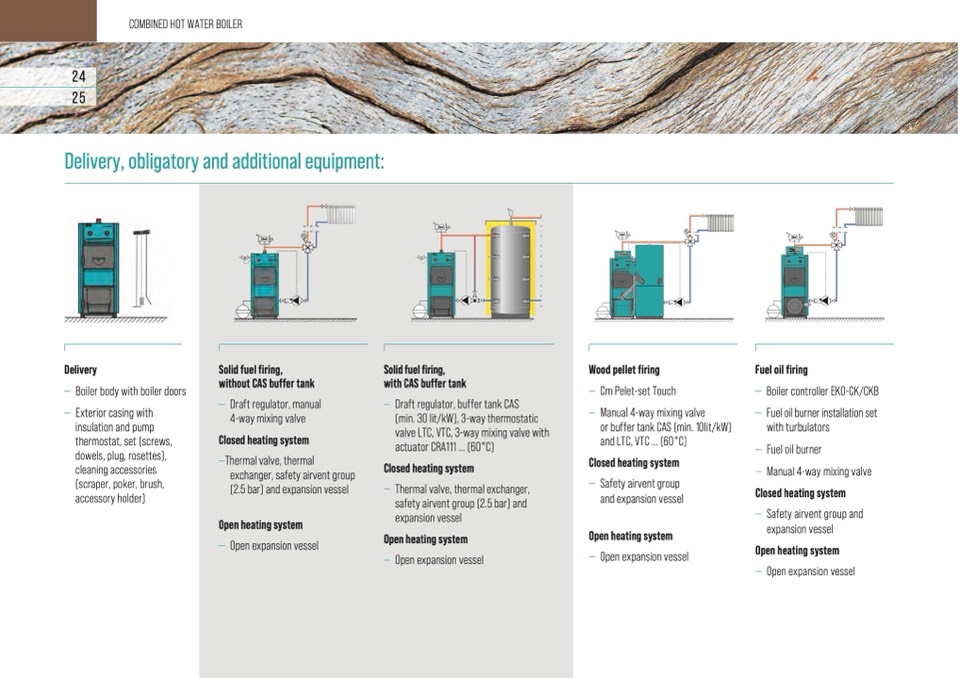 COMBINED HOT WATER BOILER

24
25

Delivery, obligatory and additional equipment:

Delivery
– Boiler body with boiler doors
– Exterior casing with insulation and pump thermostat, set (screws, dowels, plug, rosettes), cleaning accessories (scraper, poker, brush, accessory holder)

Solid fuel firing, without CAS buffer tank
– Draft regulator, manual 4-way mixing valve
Closed heating system
–Thermal valve, thermal exchanger, safety airvent group (2.5 bar) and expansion vessel
Open heating system
– Open expansion vessel

Solid fuel firing, with CAS buffer tank
– Draft regulator, buffer tank CAS (min. 30 lit/kW), 3-way thermostatic valve LTC, VTC, 3-way mixing valve with actuator CRA111 ... (60°C)
Closed heating system
– Thermal valve, thermal exchanger, safety airvent group (2.5 bar) and expansion vessel
Open heating system
– Open expansion vessel

Wood pellet firing
– Cm Pelet-set Touch
– Manual 4-way mixing valve or buffer tank CAS (min. 10lit/kW) and LTC, VTC ... (60°C)
Closed heating system
– Safety airvent group and expansion vessel
Open heating system
– Open expansion vessel

Fuel oil firing
– Boiler controller EKO-CK/CKB
– Fuel oil burner installation set with turbulators
– Fuel oil burner
– Manual 4-way mixing valve
Closed heating system
– Safety airvent group and expansion vessel
Open heating system
– Open expansion vessel