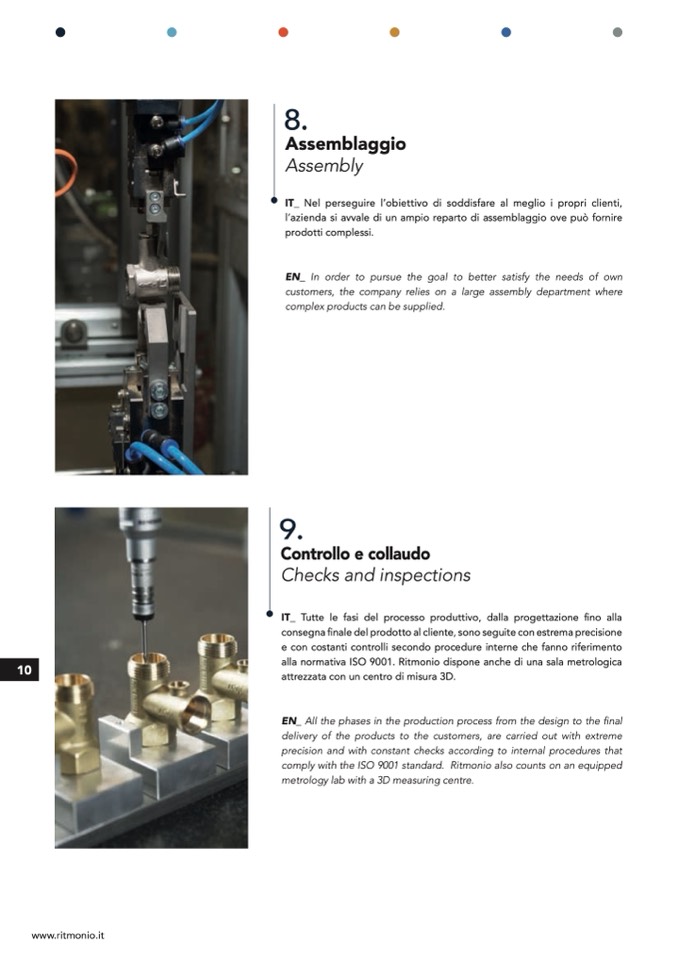 8.
Assemblaggio
Assembly

IT_ Nel perseguire l'obiettivo di soddisfare al meglio i propri clienti, l'azienda si avvale di un ampio reparto di assemblaggio ove può fornire prodotti complessi.

EN_ In order to pursue the goal to better satisfy the needs of own customers, the company relies on a large assembly department where complex products can be supplied.

9.
Controllo e collaudo
Checks and inspections

IT_ Tutte le fasi del processo produttivo, dalla progettazione fino alla consegna finale del prodotto al cliente, sono seguite con estrema precisione e con costanti controlli secondo procedure interne che fanno riferimento alla normativa ISO 9001. Ritmonio dispone anche di una sala metrologica attrezzata con un centro di misura 3D.

EN_ All the phases in the production process from the design to the final delivery of the products to the customers, are carried out with extreme precision and with constant checks according to internal procedures that comply with the ISO 9001 standard. Ritmonio also counts on an equipped metrology lab with a 3D measuring centre.

10

www.ritmonio.it