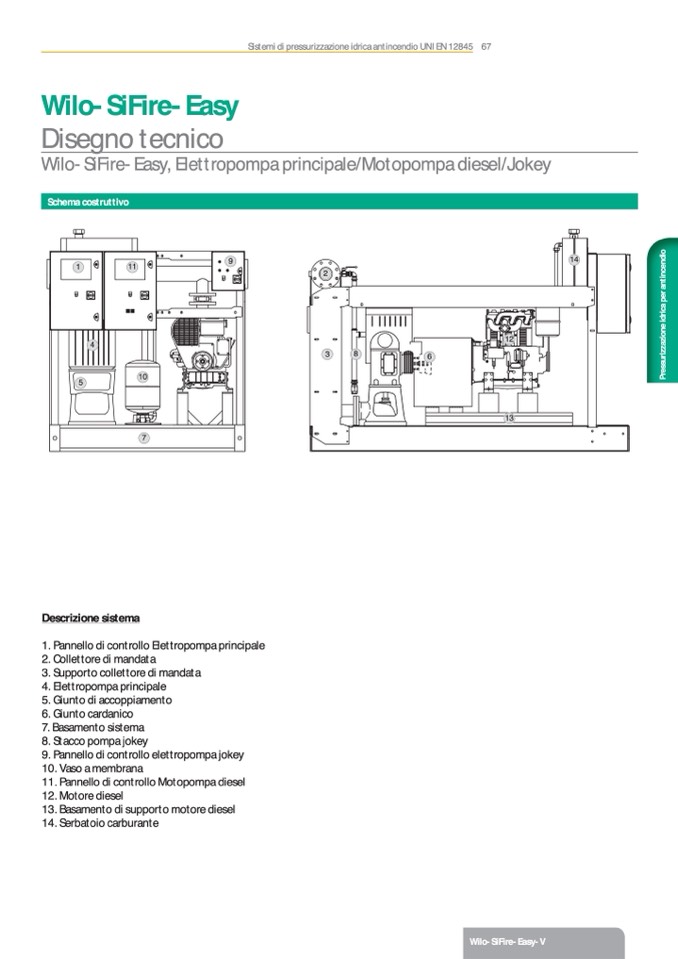 Sistemi di pressurizzazione idrica antincendio UNI EN 12845 67

Wilo-SiFire-Easy

Disegno tecnico

Wilo-SiFire-Easy, Elettropompa principale/Motopompa diesel/Jokey

Schema costruttivo

1
11
9
4
5
10
7
2
14
3
8
6
12
13

Pressurizzazione idrica per antincendio

Descrizione sistema

1. Pannello di controllo Elettropompa principale
2. Collettore di mandata
3. Supporto collettore di mandata
4. Elettropompa principale
5. Giunto di accoppiamento
6. Giunto cardanico
7. Basamento sistema
8. Stacco pompa jokey
9. Pannello di controllo elettropompa jokey
10. Vaso a membrana
11. Pannello di controllo Motopompa diesel
12. Motore diesel
13. Basamento di supporto motore diesel
14. Serbatoio carburante

Wilo-SiFire-Easy-V