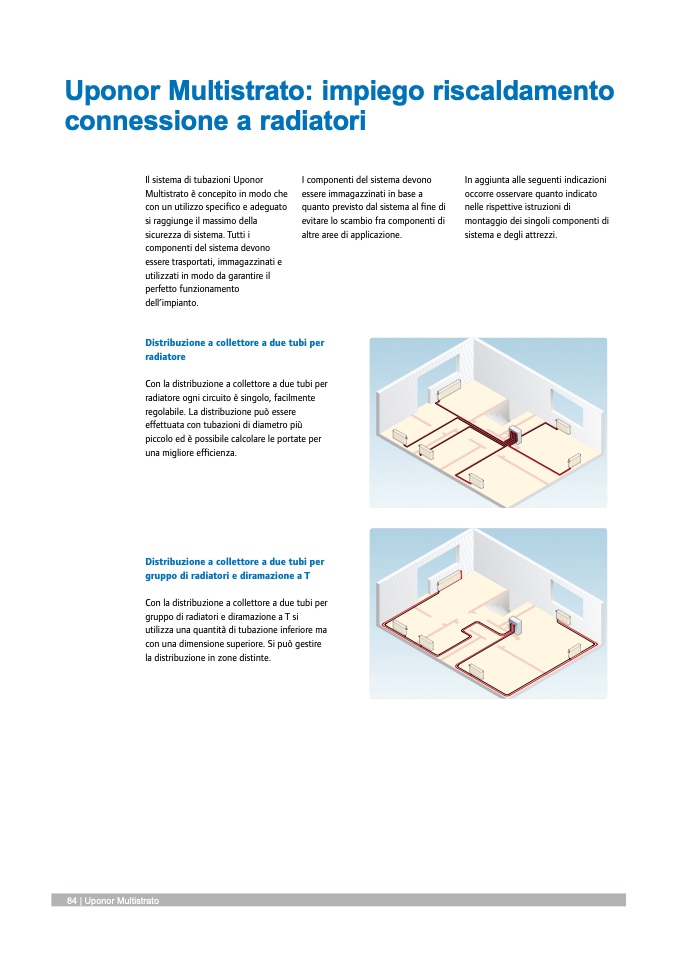 Uponor Multistrato: impiego riscaldamento connessione a radiatori

Il sistema di tubazioni Uponor Multistrato è concepito in modo che con un utilizzo specifico e adeguato si raggiunge il massimo della sicurezza di sistema. Tutti i componenti del sistema devono essere trasportati, immagazzinati e utilizzati in modo da garantire il perfetto funzionamento dell'impianto.

I componenti del sistema devono essere immagazzinati in base a quanto previsto dal sistema al fine di evitare lo scambio fra componenti di altre aree di applicazione.

In aggiunta alle seguenti indicazioni occorre osservare quanto indicato nelle rispettive istruzioni di montaggio dei singoli componenti di sistema e degli attrezzi.

Distribuzione a collettore a due tubi per radiatore

Con la distribuzione a collettore a due tubi per radiatore ogni circuito è singolo, facilmente regolabile. La distribuzione può essere effettuata con tubazioni di diametro più piccolo ed è possibile calcolare le portate per una migliore efficienza.

Distribuzione a collettore a due tubi per gruppo di radiatori e diramazione a T

Con la distribuzione a collettore a due tubi per gruppo di radiatori e diramazione a T si utilizza una quantità di tubazione inferiore ma con una dimensione superiore. Si può gestire la distribuzione in zone distinte.

84 | Uponor Multistrato