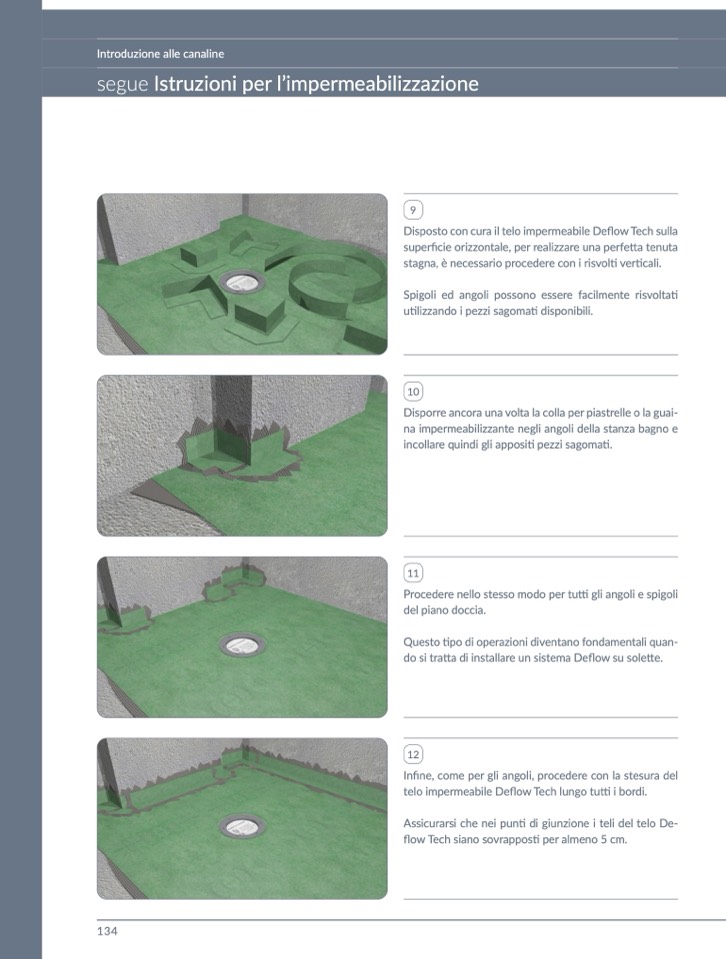 Introduzione alle canaline

segue Istruzioni per l'impermeabilizzazione

9

Disposto con cura il telo impermeabile Deflow Tech sulla superficie orizzontale, per realizzare una perfetta tenuta stagna, è necessario procedere con i risvolti verticali.

Spigoli ed angoli possono essere facilmente risvoltati utilizzando i pezzi sagomati disponibili.

10

Disporre ancora una volta la colla per piastrelle o la guaina impermeabilizzante negli angoli della stanza bagno e incollare quindi gli appositi pezzi sagomati.

11

Procedere nello stesso modo per tutti gli angoli e spigoli del piano doccia.

Questo tipo di operazioni diventano fondamentali quando si tratta di installare un sistema Deflow su solette.

12

Infine, come per gli angoli, procedere con la stesura del telo impermeabile Deflow Tech lungo tutti i bordi.

Assicurarsi che nei punti di giunzione i teli del telo Deflow Tech siano sovrapposti per almeno 5 cm.

134