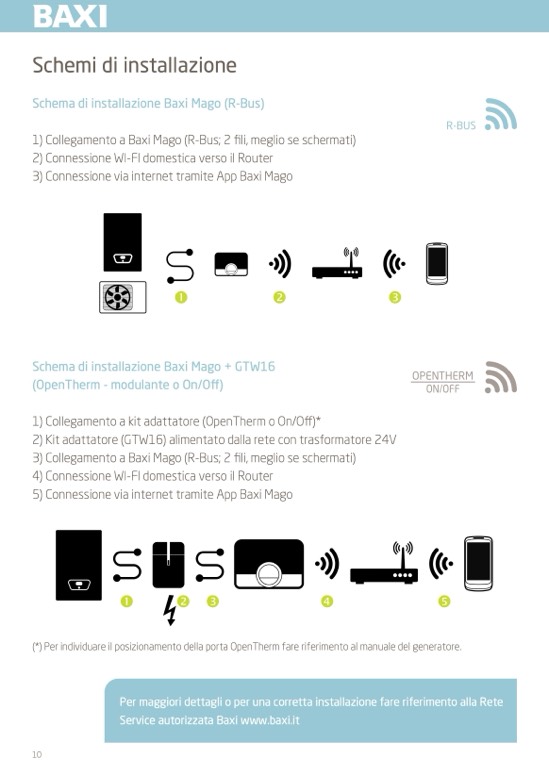 BAXI

Schemi di installazione

Schema di installazione Baxi Mago (R-Bus)

R-BUS

1) Collegamento a Baxi Mago (R-Bus; 2 fili, meglio se schermati)
2) Connessione WI-FI domestica verso il Router
3) Connessione via internet tramite App Baxi Mago

1 2 3

Schema di installazione Baxi Mago + GTW16
(OpenTherm - modulante o On/Off)

OPENTHERM
ON/OFF

1) Collegamento a kit adattatore (OpenTherm o On/Off)*
2) Kit adattatore (GTW16) alimentato dalla rete con trasformatore 24V
3) Collegamento a Baxi Mago (R-Bus; 2 fili, meglio se schermati)
4) Connessione WI-FI domestica verso il Router
5) Connessione via internet tramite App Baxi Mago

1 2 3 4 5

(*) Per individuare il posizionamento della porta OpenTherm fare riferimento al manuale del generatore.

Per maggiori dettagli o per una corretta installazione fare riferimento alla Rete Service autorizzata Baxi www.baxi.it

10