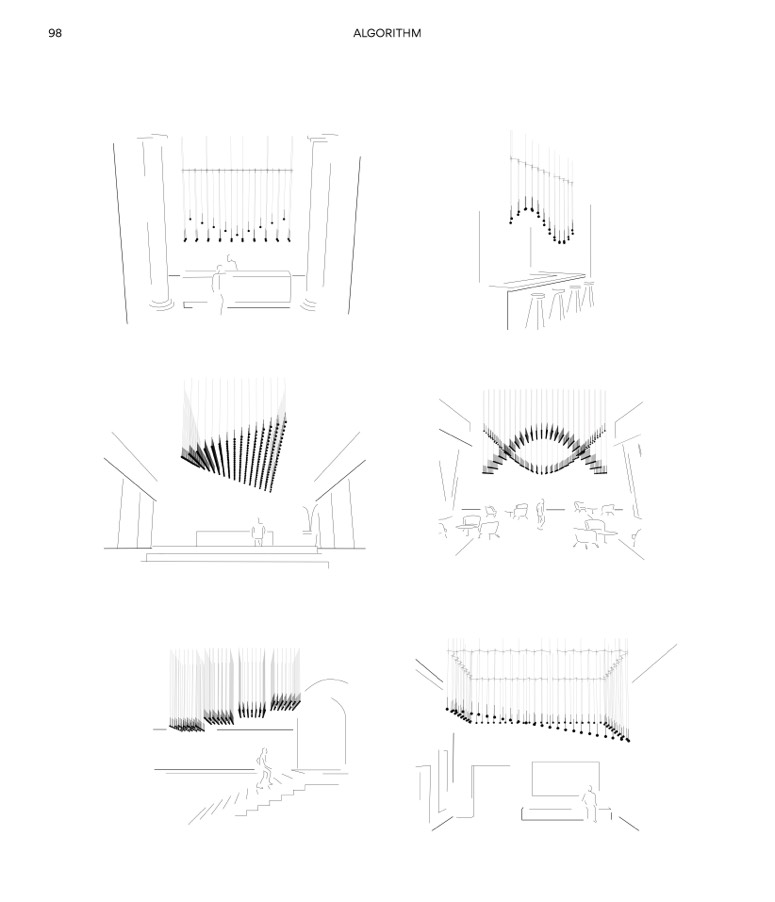 98

ALGORITHM