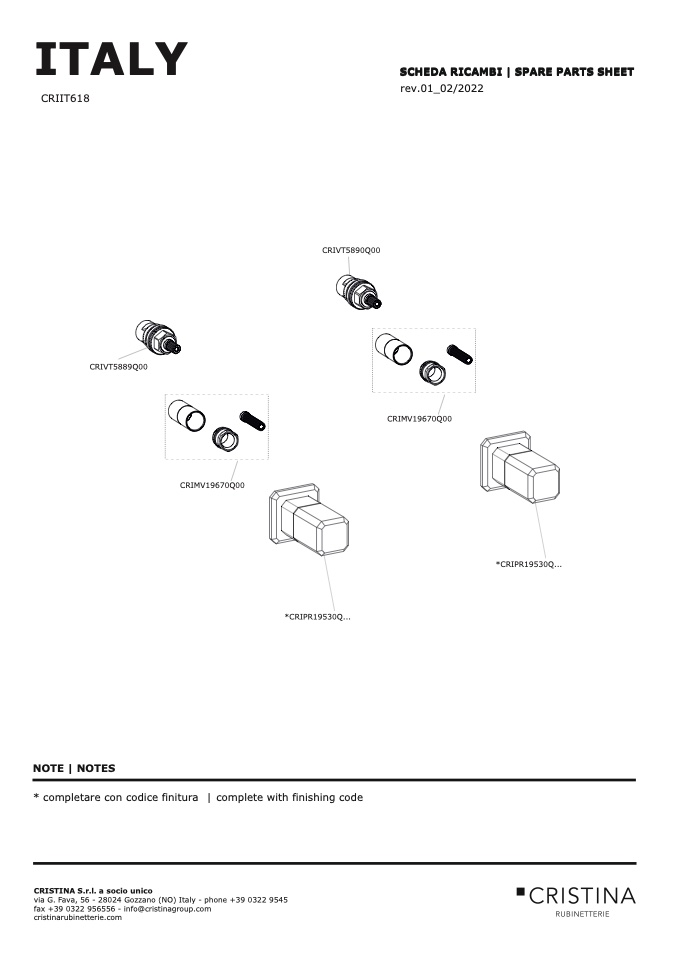 ITALY

CRIIT618

SCHEDA RICAMBI | SPARE PARTS SHEET
rev.01_02/2022

CRIVT5890Q00

CRIVT5889Q00

CRIMV19670Q00

CRIMV19670Q00

*CRIPR19530Q...

*CRIPR19530Q...

NOTE | NOTES

* completare con codice finitura | complete with finishing code

CRISTINA S.r.l. a socio unico
via G. Fava, 56 - 28024 Gozzano (NO) Italy - phone +39 0322 9545
fax +39 0322 956556 - info@cristinagroup.com
cristinarubinetterie.com

CRISTINA
RUBINETTERIE