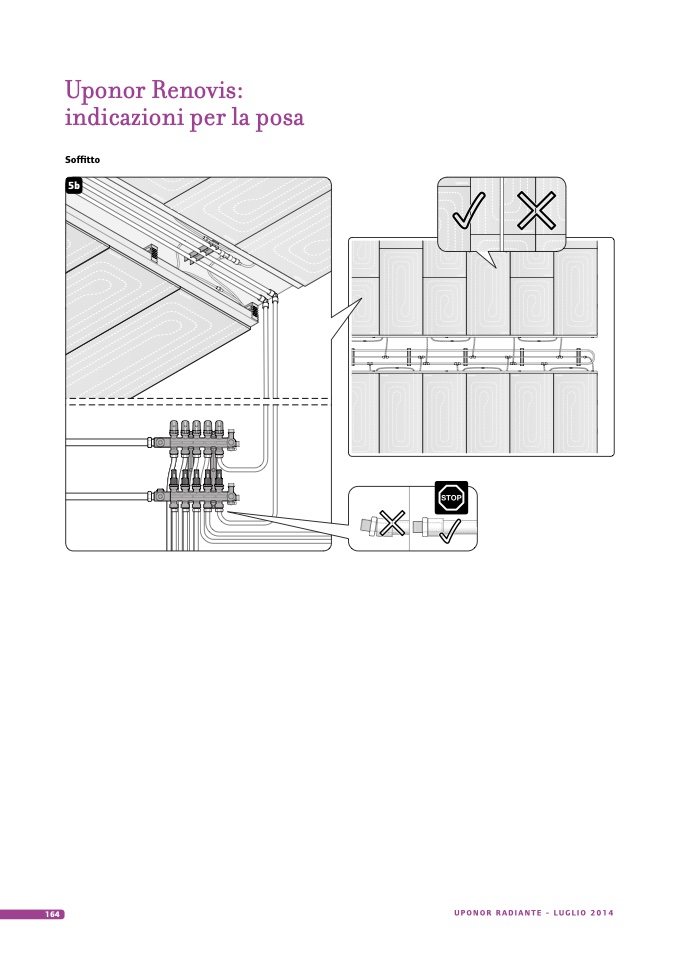 Uponor Renovis: indicazioni per la posa

Soffitto

5b

STOP

164

UPONOR RADIANTE - LUGLIO 2014