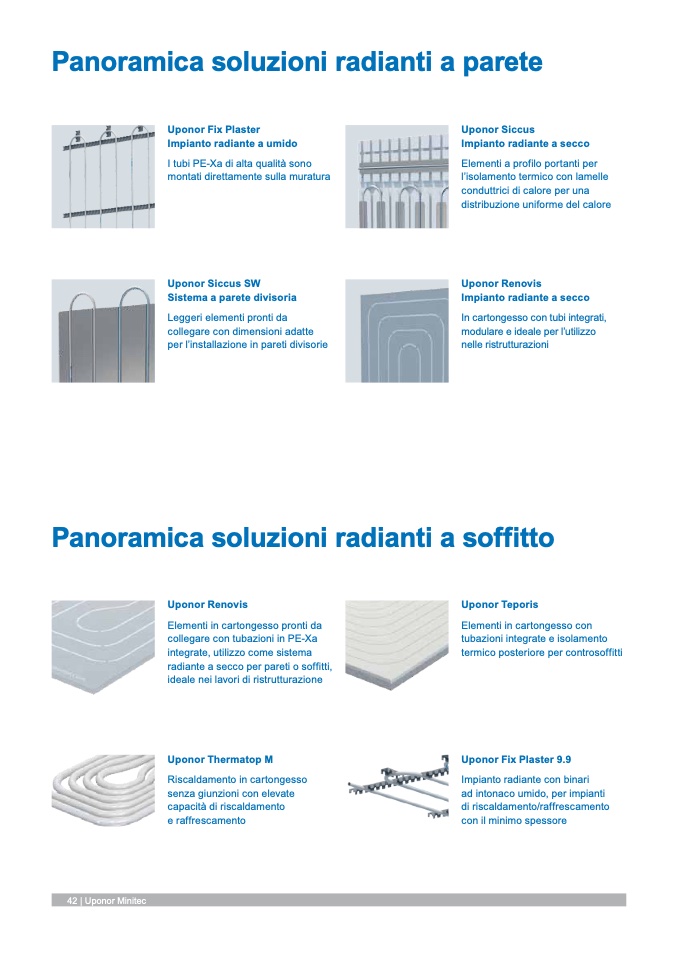 Panoramica soluzioni radianti a parete

Uponor Fix Plaster
Impianto radiante a umido

I tubi PE-Xa di alta qualità sono montati direttamente sulla muratura

Uponor Siccus
Impianto radiante a secco

Elementi a profilo portanti per l'isolamento termico con lamelle conduttrici di calore per una distribuzione uniforme del calore

Uponor Siccus SW
Sistema a parete divisoria

Leggeri elementi pronti da collegare con dimensioni adatte per l'installazione in pareti divisorie

Uponor Renovis
Impianto radiante a secco

In cartongesso con tubi integrati, modulare e ideale per l'utilizzo nelle ristrutturazioni

Panoramica soluzioni radianti a soffitto

Uponor Renovis

Elementi in cartongesso pronti da collegare con tubazioni in PE-Xa integrate, utilizzo come sistema radiante a secco per pareti o soffitti, ideale nei lavori di ristrutturazione

Uponor Teporis

Elementi in cartongesso con tubazioni integrate e isolamento termico posteriore per controsoffitti

Uponor Thermatop M

Riscaldamento in cartongesso senza giunzioni con elevate capacità di riscaldamento e raffrescamento

Uponor Fix Plaster 9.9

Impianto radiante con binari ad intonaco umido, per impianti di riscaldamento/raffrescamento con il minimo spessore

42 | Uponor Minitec