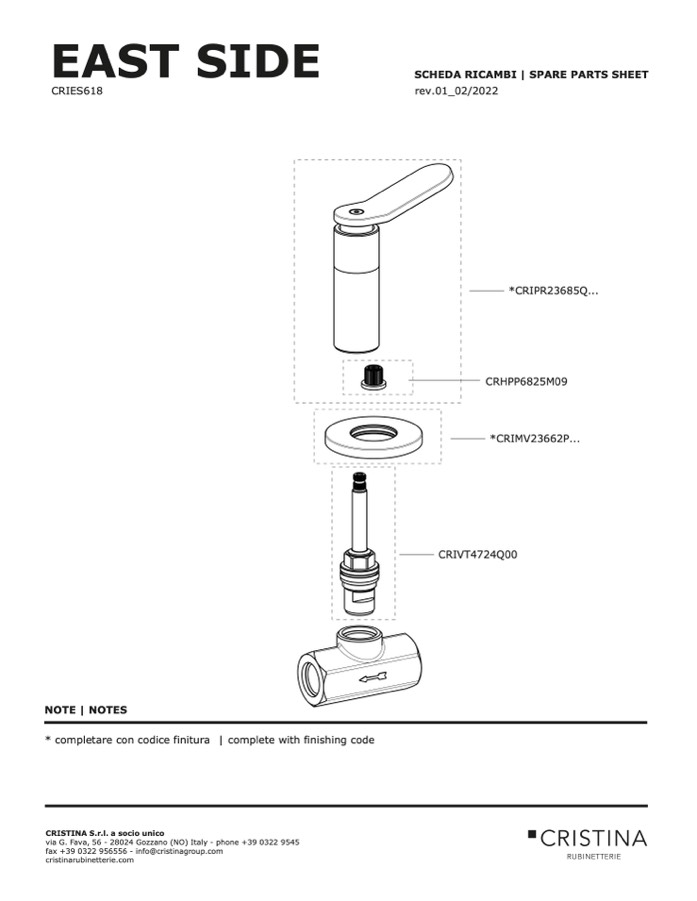 EAST SIDE
CRIES618

SCHEDA RICAMBI | SPARE PARTS SHEET
rev.01_02/2022

*CRIPR23685Q...

CRHPP6825M09

*CRIMV23662P...

CRIVT4724Q00

NOTE | NOTES

* completare con codice finitura | complete with finishing code

CRISTINA S.r.l. a socio unico
via G. Fava, 56 - 28024 Gozzano (NO) Italy - phone +39 0322 9545
fax +39 0322 956556 - info@cristinagroup.com
cristinarubinetterie.com

CRISTINA
RUBINETTERIE