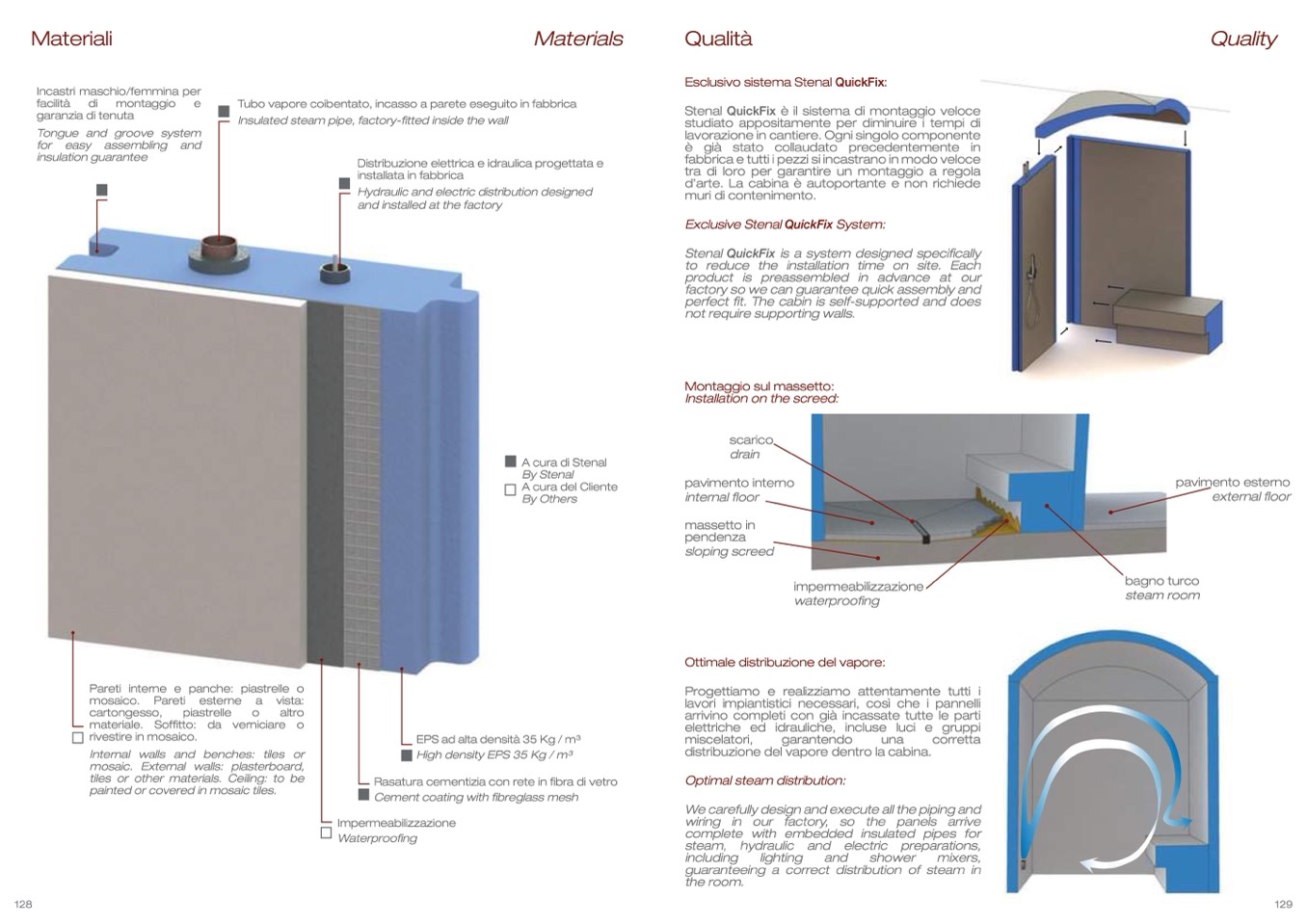 Materiali

Materials

Incastri maschio/femmina per facilità di montaggio e garanzia di tenuta

Tongue and groove system for easy assembling and insulation guarantee

Tubo vapore coibentato, incasso a parete eseguito in fabbrica

Insulated steam pipe, factory-fitted inside the wall

Distribuzione elettrica e idraulica progettata e installata in fabbrica

Hydraulic and electric distribution designed and installed at the factory

A cura di Stenal
By Stenal
A cura del Cliente
By Others

Pareti interne e panche: piastrelle o mosaico. Pareti esterne a vista: cartongesso, piastrelle o altro materiale. Soffitto: da verniciare o rivestire in mosaico.

Internal walls and benches: tiles or mosaic. External walls: plasterboard, tiles or other materials. Ceiling: to be painted or covered in mosaic tiles.

EPS ad alta densità 35 Kg / m³
High density EPS 35 Kg / m³

Rasatura cementizia con rete in fibra di vetro
Cement coating with fibreglass mesh

Impermeabilizzazione
Waterproofing

128

Qualità

Quality

Esclusivo sistema Stenal QuickFix:

Stenal QuickFix è il sistema di montaggio veloce studiato appositamente per diminuire i tempi di lavorazione in cantiere. Ogni singolo componente è già stato collaudato precedentemente in fabbrica e tutti i pezzi si incastrano in modo veloce tra di loro per garantire un montaggio a regola d'arte. La cabina è autoportante e non richiede muri di contenimento.

Exclusive Stenal QuickFix System:

Stenal QuickFix is a system designed specifically to reduce the installation time on site. Each product is preassembled in advance at our factory so we can guarantee quick assembly and perfect fit. The cabin is self-supported and does not require supporting walls.

Montaggio sul massetto:
Installation on the screed:

scarico
drain

pavimento interno
internal floor

massetto in pendenza
sloping screed

impermeabilizzazione
waterproofing

pavimento esterno
external floor

bagno turco
steam room

Ottimale distribuzione del vapore:

Progettiamo e realizziamo attentamente tutti i lavori impiantistici necessari, così che i pannelli arrivino completi con già incassate tutte le parti elettriche ed idrauliche, incluse luci e gruppi miscelatori, garantendo una corretta distribuzione del vapore dentro la cabina.

Optimal steam distribution:

We carefully design and execute all the piping and wiring in our factory, so the panels arrive complete with embedded insulated pipes for steam, hydraulic and electric preparations, including lighting and shower mixers, guaranteeing a correct distribution of steam in the room.

129