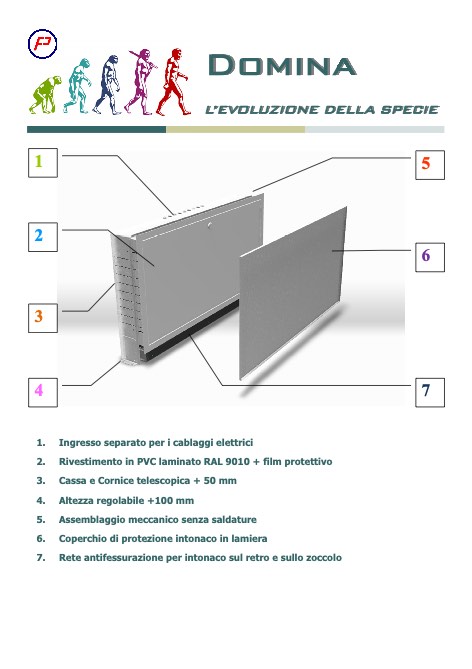 FP

DOMINA

L'EVOLUZIONE DELLA SPECIE

1

2

3

4

5

6

7

1. Ingresso separato per i cablaggi elettrici
2. Rivestimento in PVC laminato RAL 9010 + film protettivo
3. Cassa e Cornice telescopica + 50 mm
4. Altezza regolabile +100 mm
5. Assemblaggio meccanico senza saldature
6. Coperchio di protezione intonaco in lamiera
7. Rete antifessurazione per intonaco sul retro e sullo zoccolo